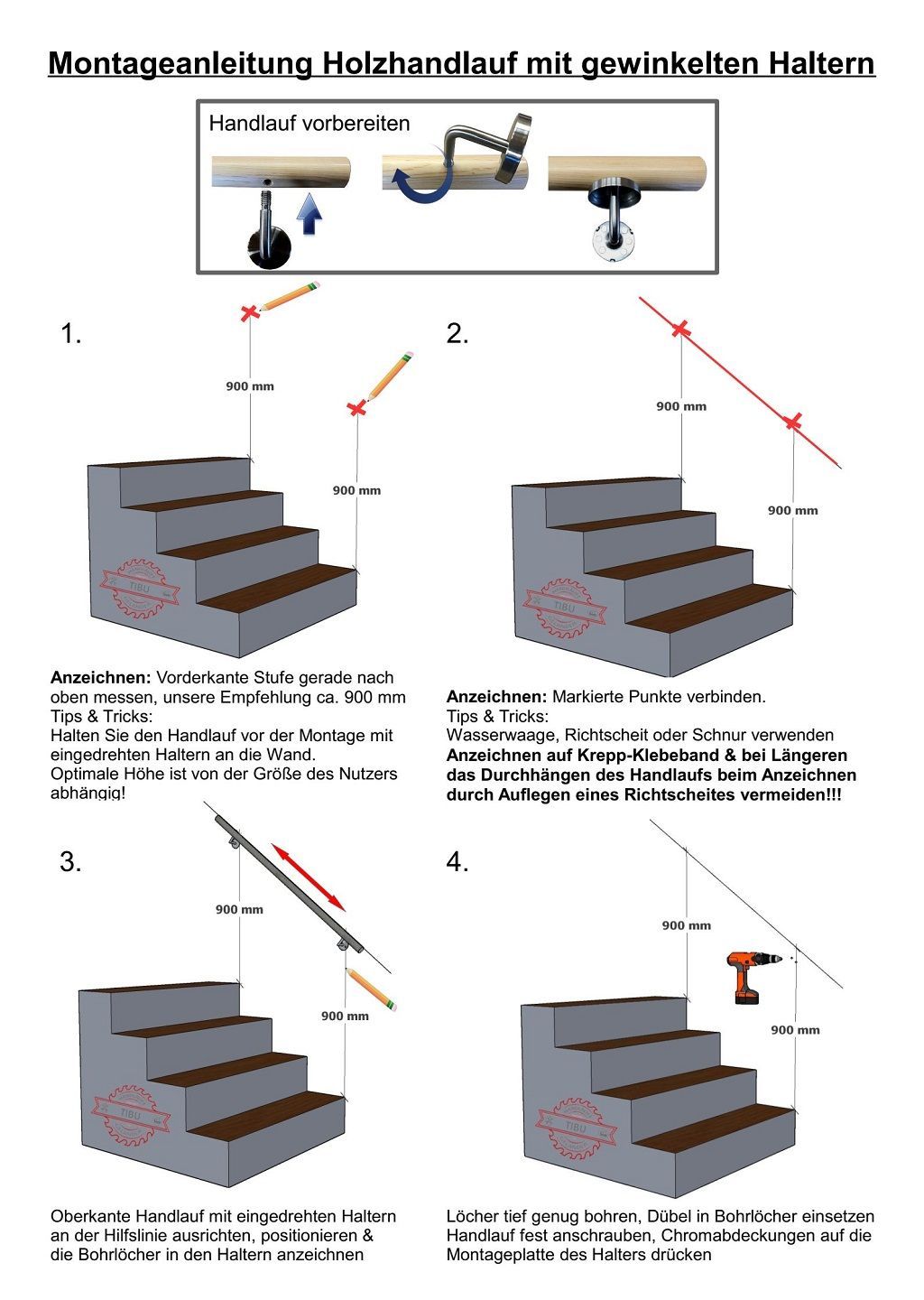 Montageanleitung Holzhandlauf mit gewinkelten Haltern

Handlauf vorbereiten

1.

900 mm

900 mm

TIBU

Anzeichnen: Vorderkante Stufe gerade nach oben messen, unsere Empfehlung ca. 900 mm
Tips & Tricks:
Halten Sie den Handlauf vor der Montage mit eingedrehten Haltern an die Wand.
Optimale Höhe ist von der Größe des Nutzers abhängig!

2.

900 mm

900 mm

TIBU

Anzeichnen: Markierte Punkte verbinden.
Tips & Tricks:
Wasserwaage, Richtscheit oder Schnur verwenden
Anzeichnen auf Krepp-Klebeband & bei Längeren das Durchhängen des Handlaufs beim Anzeichnen durch Auflegen eines Richtscheites vermeiden!!!

3.

900 mm

900 mm

TIBU

Oberkante Handlauf mit eingedrehten Haltern an der Hilfslinie ausrichten, positionieren & die Bohrlöcher in den Haltern anzeichnen

4.

900 mm

900 mm

TIBU

Löcher tief genug bohren, Dübel in Bohrlöcher einsetzen Handlauf fest anschrauben, Chromabdeckungen auf die Montageplatte des Halters drücken