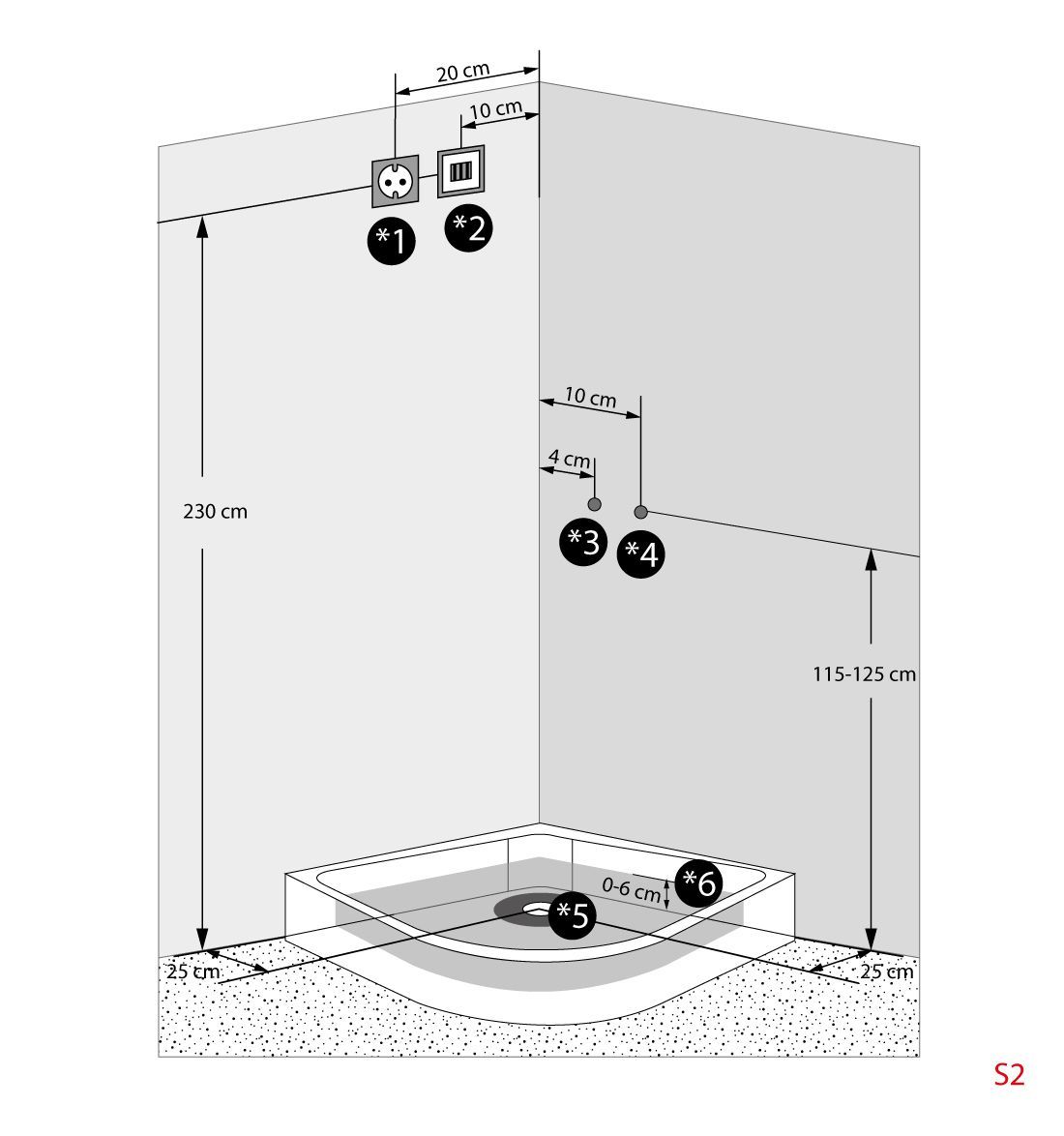 20 cm
10 cm
*1
*2
230 cm
10 cm
4 cm
*3
*4
115-125 cm
0-6 cm
*6
*5
25 cm
25 cm
S2