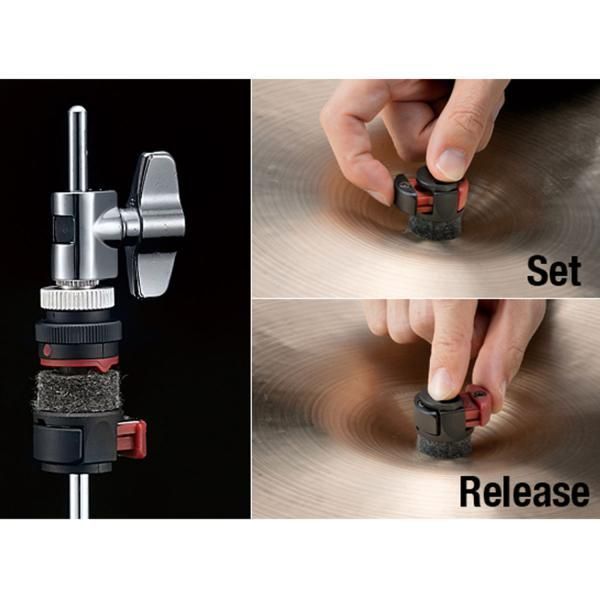 Set

Release