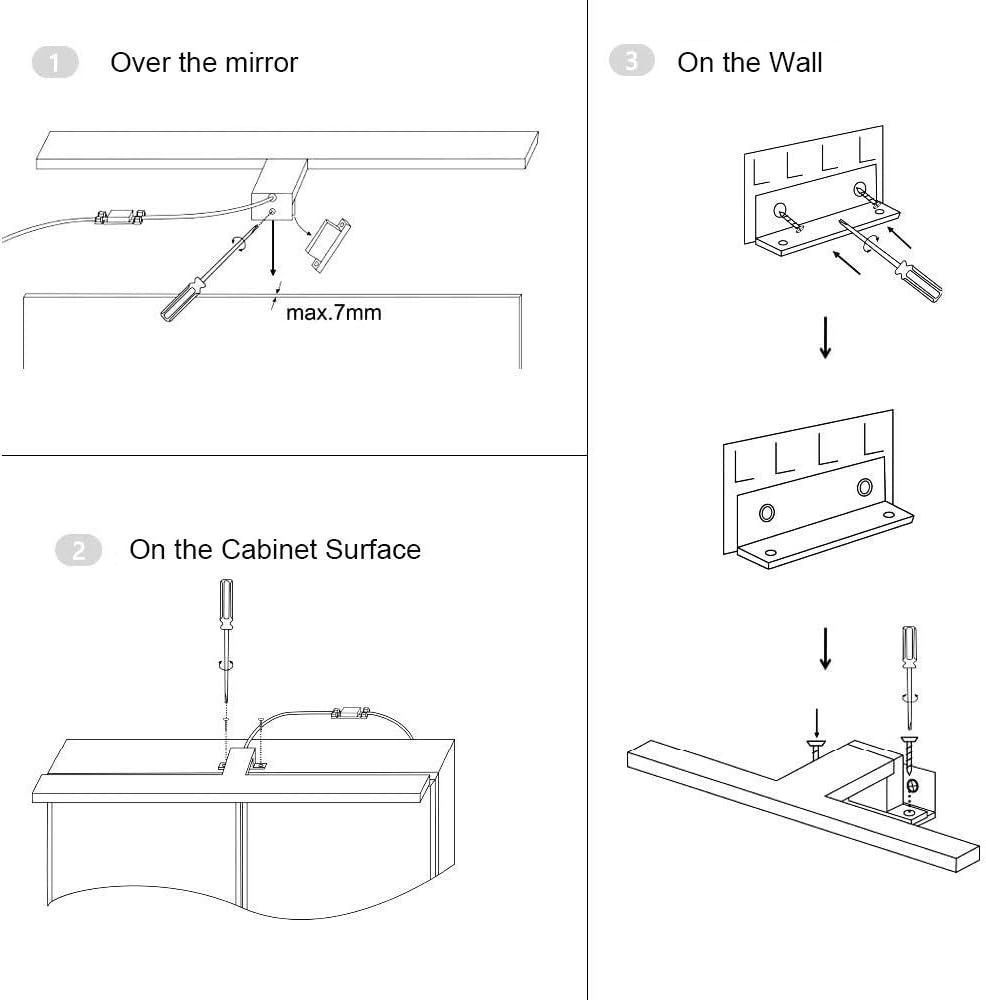 1 Over the mirror

max.7mm

2 On the Cabinet Surface

3 On the Wall