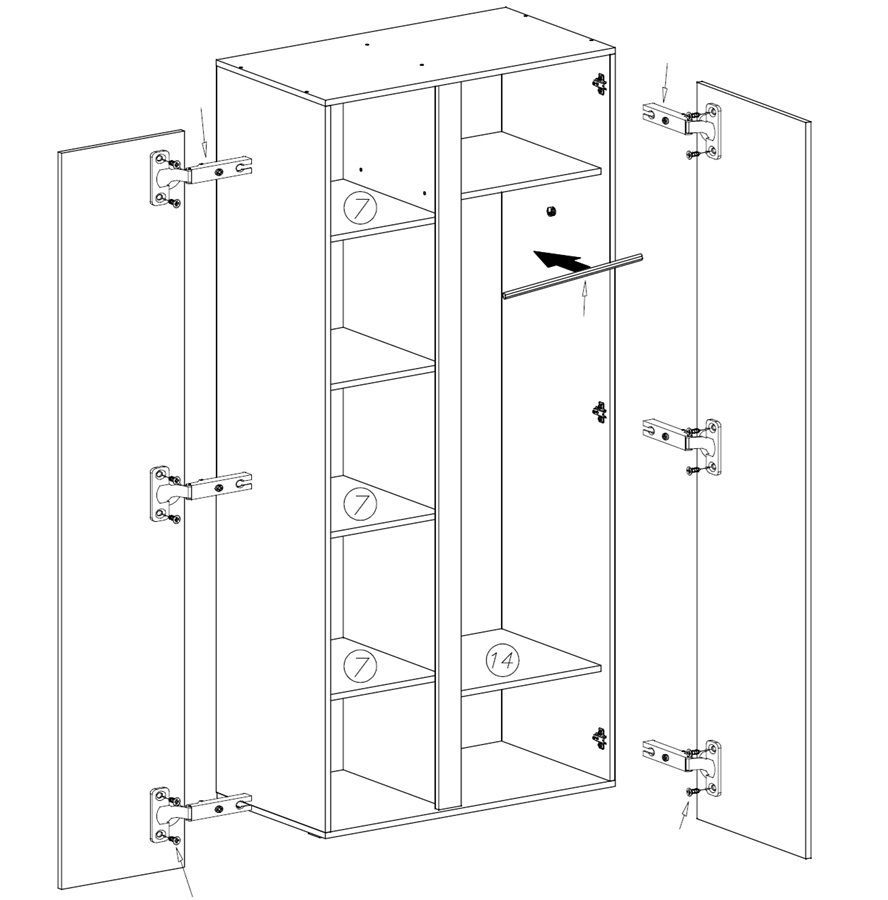 7
7
7
14