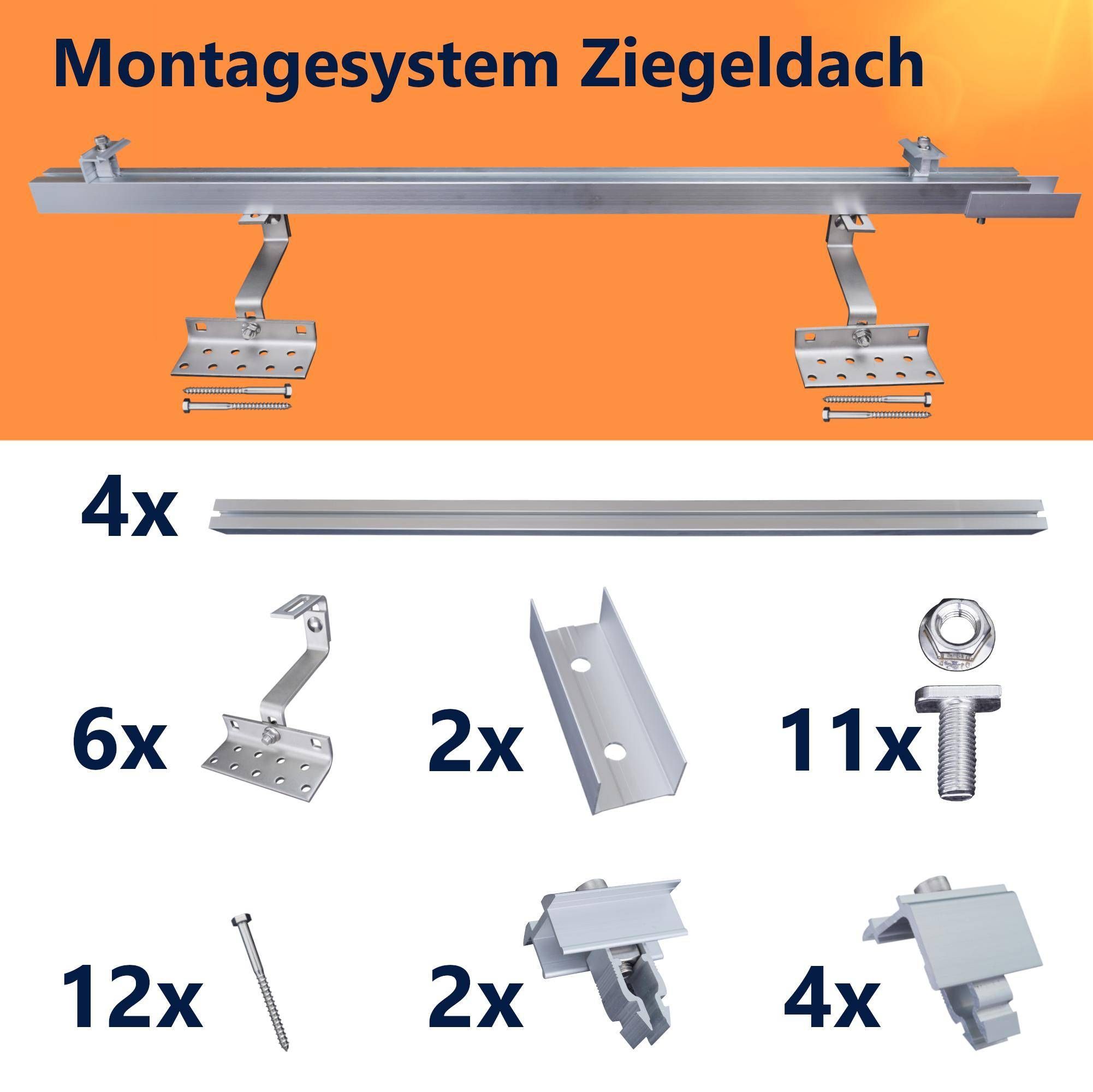 Montagesystem Ziegeldach

4x

6x

2x

11x

12x

2x

4x