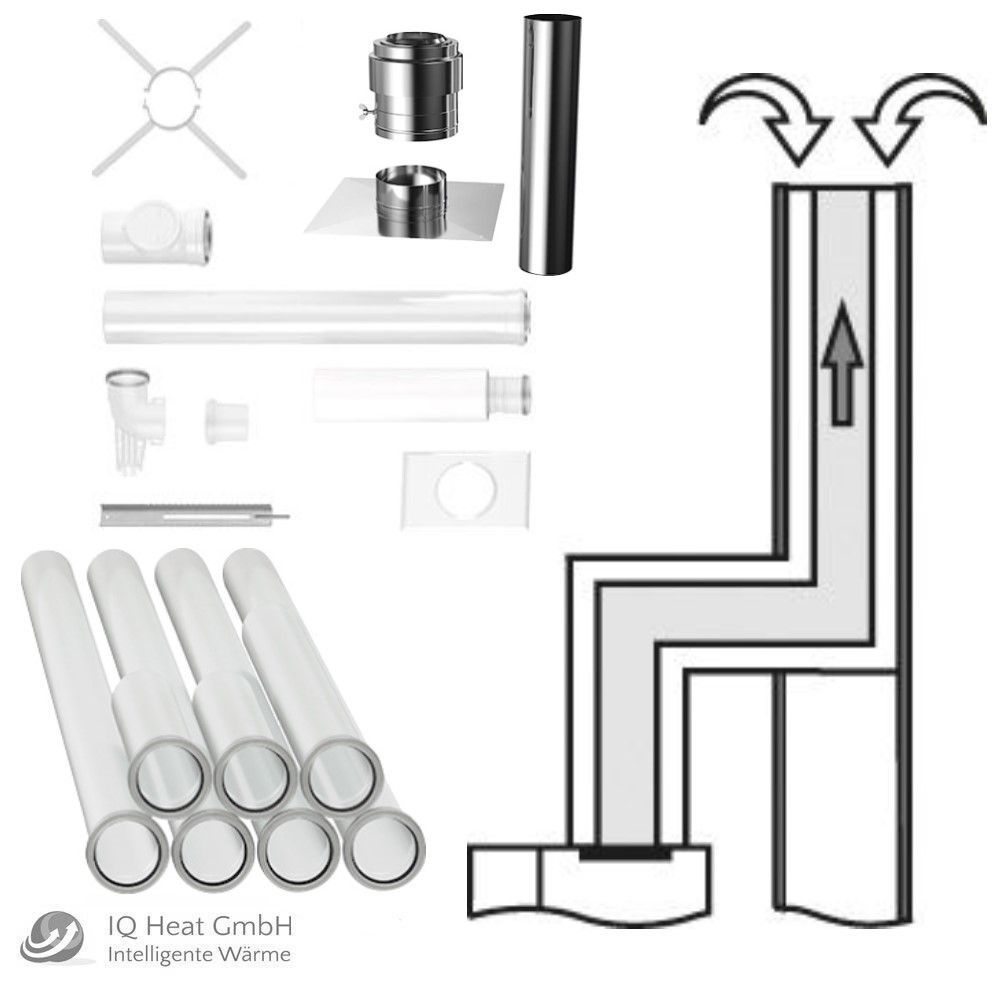 IQ Heat GmbH
Intelligente Wärme