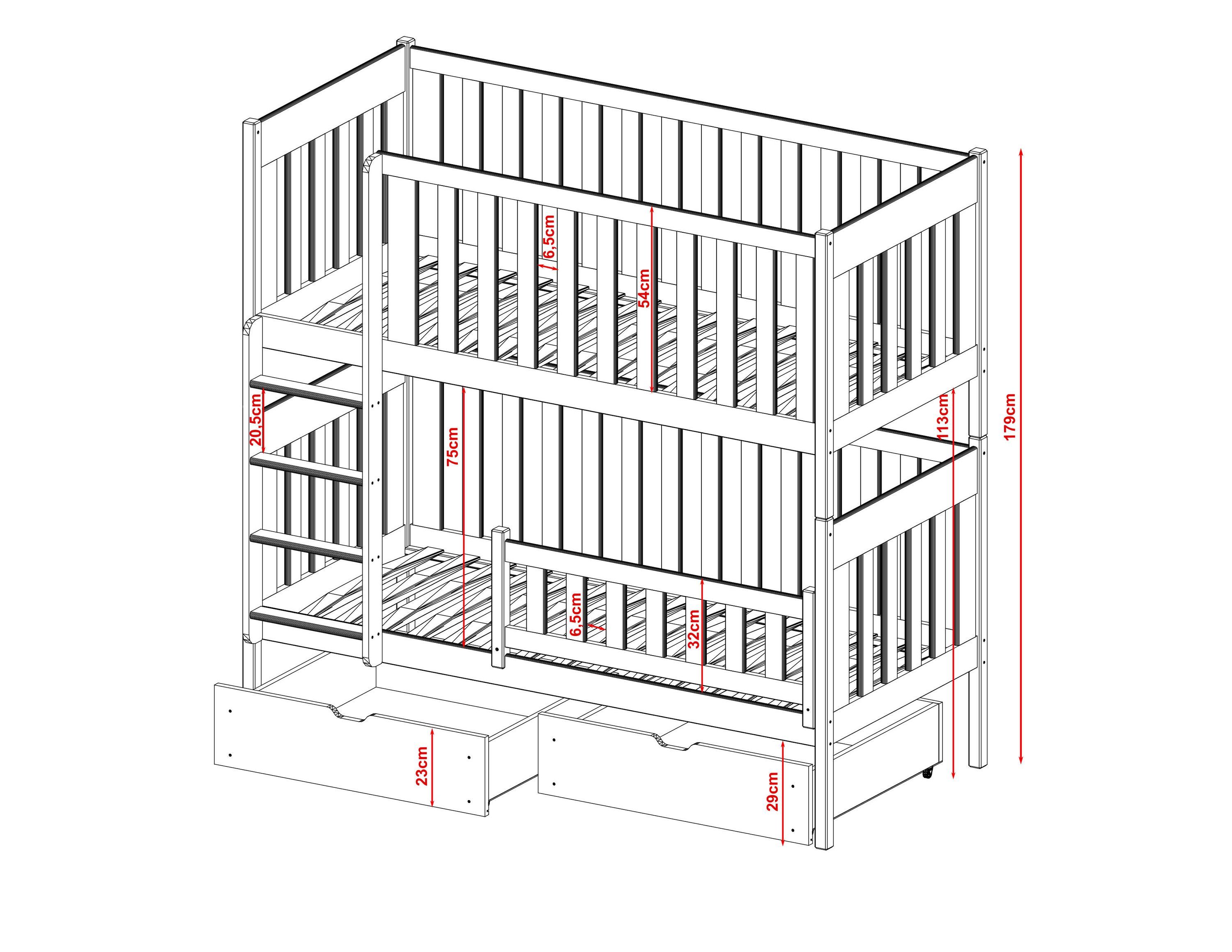 6,5cm
54cm
20,5cm
75cm
113cm
179cm
6,5cm
32cm
23cm
29cm