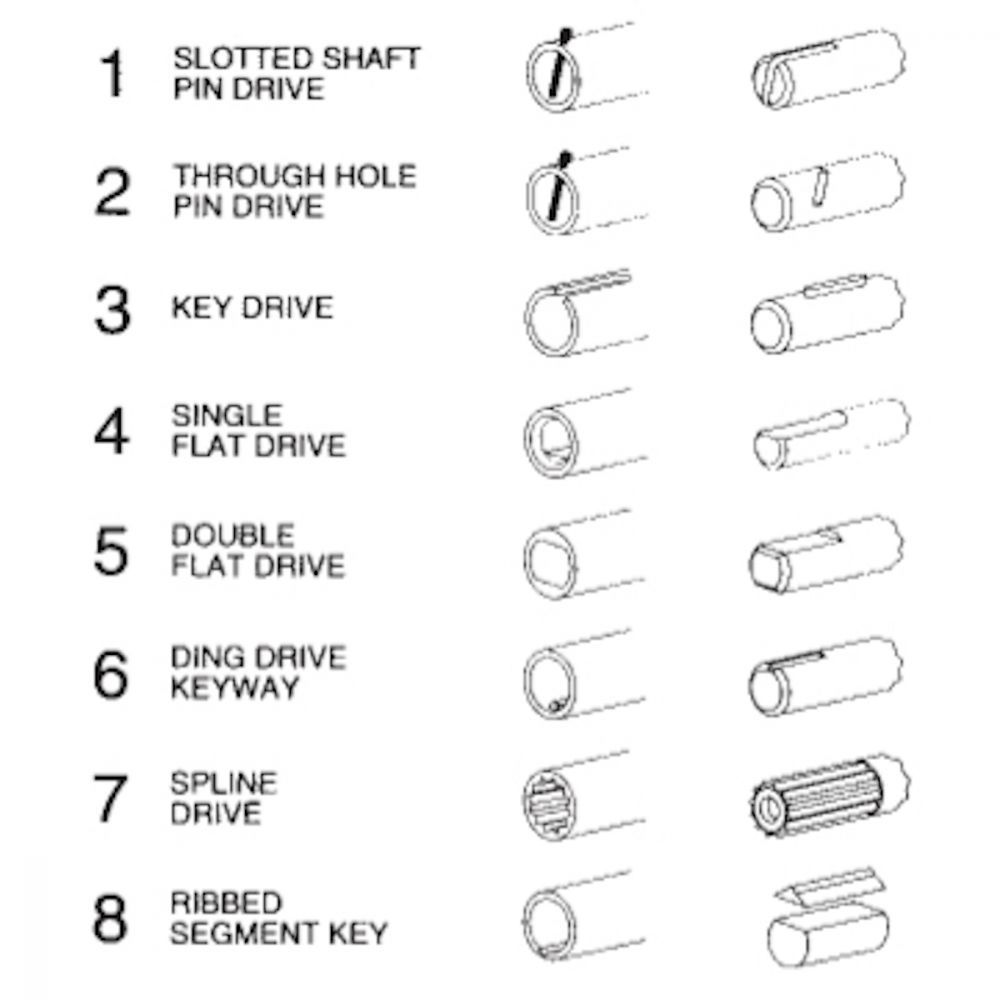 1 SLOTTED SHAFT PIN DRIVE

2 THROUGH HOLE PIN DRIVE

3 KEY DRIVE

4 SINGLE FLAT DRIVE

5 DOUBLE FLAT DRIVE

6 DING DRIVE KEYWAY

7 SPLINE DRIVE

8 RIBBED SEGMENT KEY