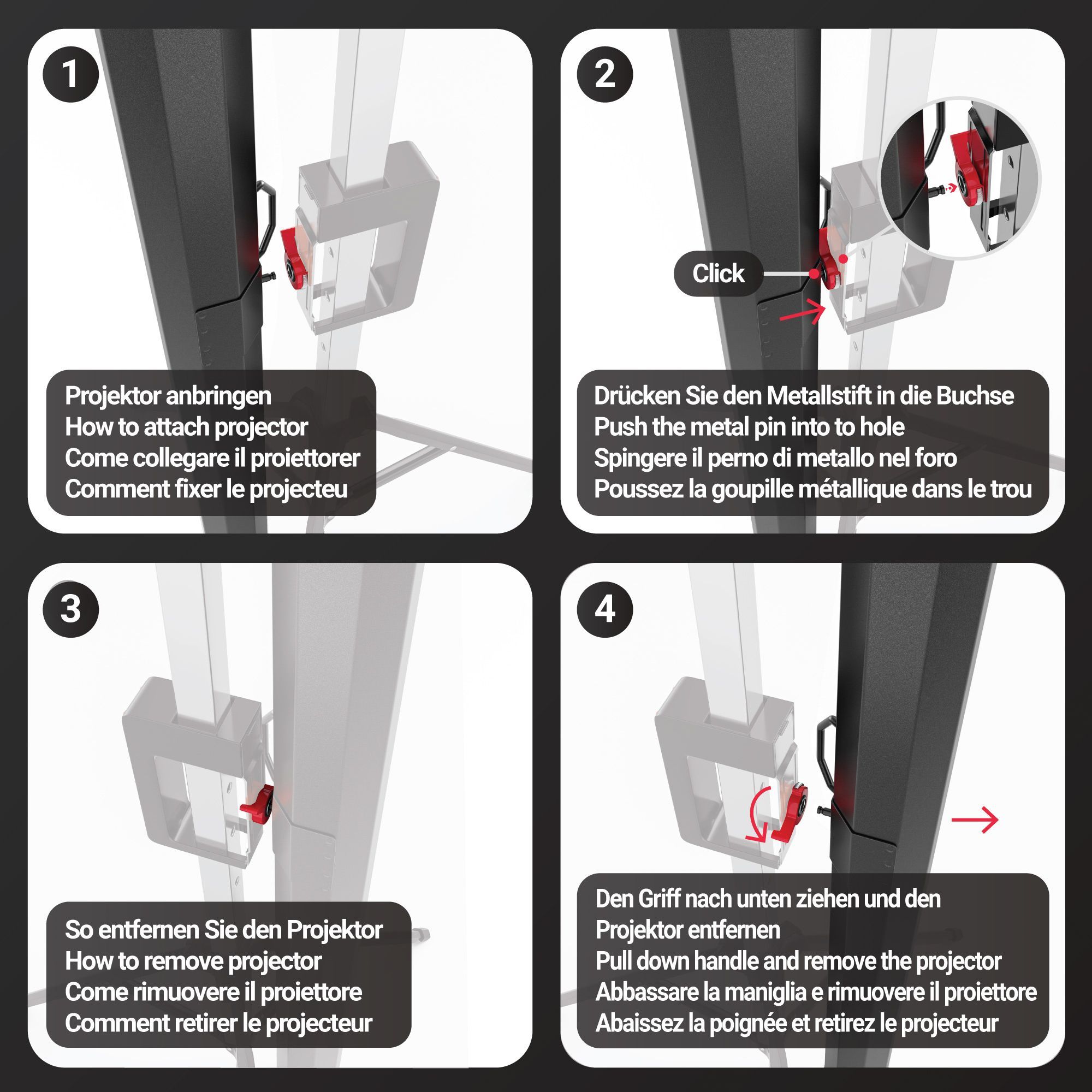 1

Projektor anbringen
How to attach projector
Come collegare il proiettorer
Comment fixer le projecteu

2

Click

Drücken Sie den Metallstift in die Buchse
Push the metal pin into to hole
Spingere il perno di metallo nel foro
Poussez la goupille métallique dans le trou

3

So entfernen Sie den Projektor
How to remove projector
Come rimuovere il proiettore
Comment retirer le projecteur

4

Den Griff nach unten ziehen und den Projektor entfernen
Pull down handle and remove the projector
Abbassare la maniglia e rimuovere il proiettore
Abaissez la poignée et retirez le projecteur