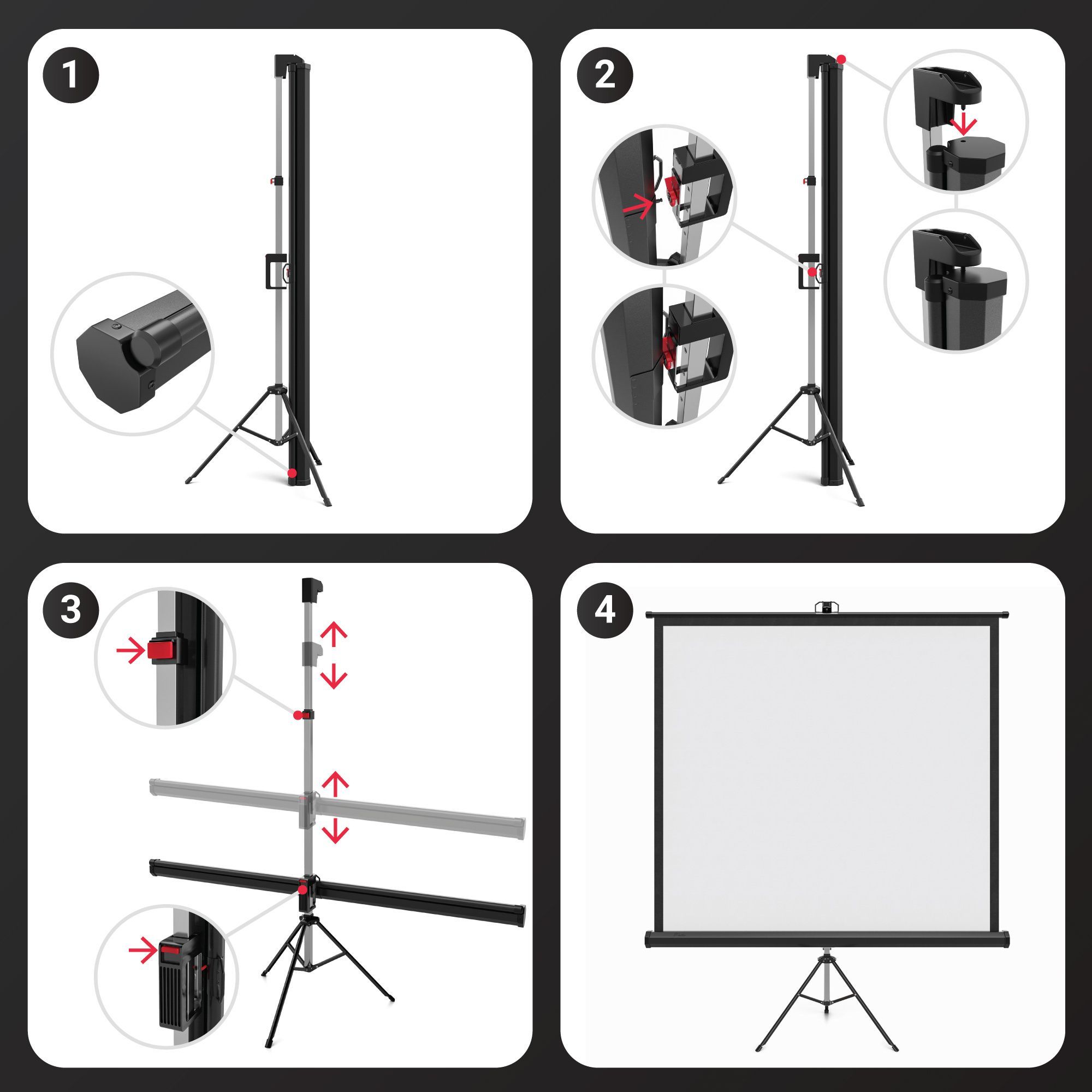 1

2

3

4