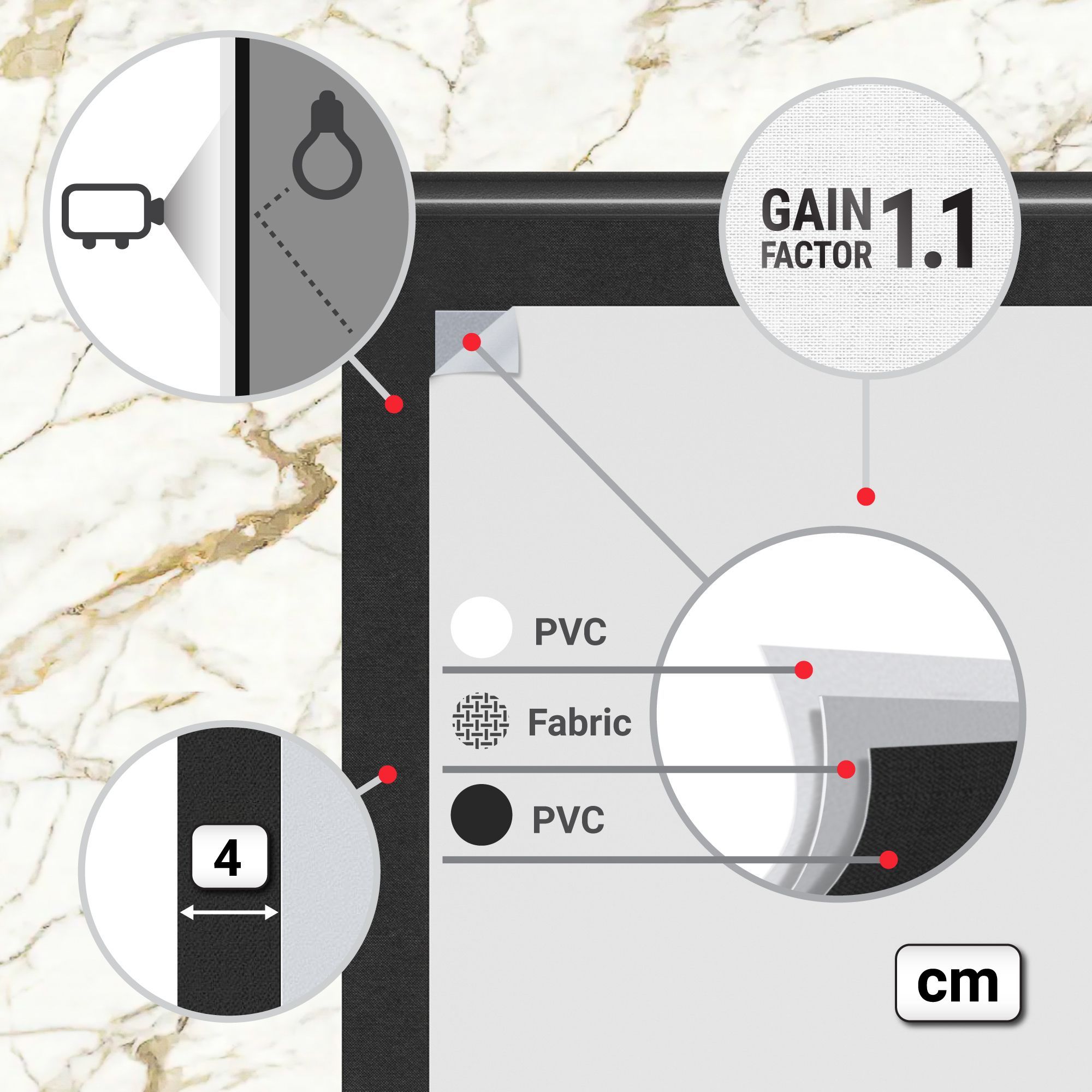 GAIN FACTOR 1.1

PVC

Fabric

PVC

4

cm