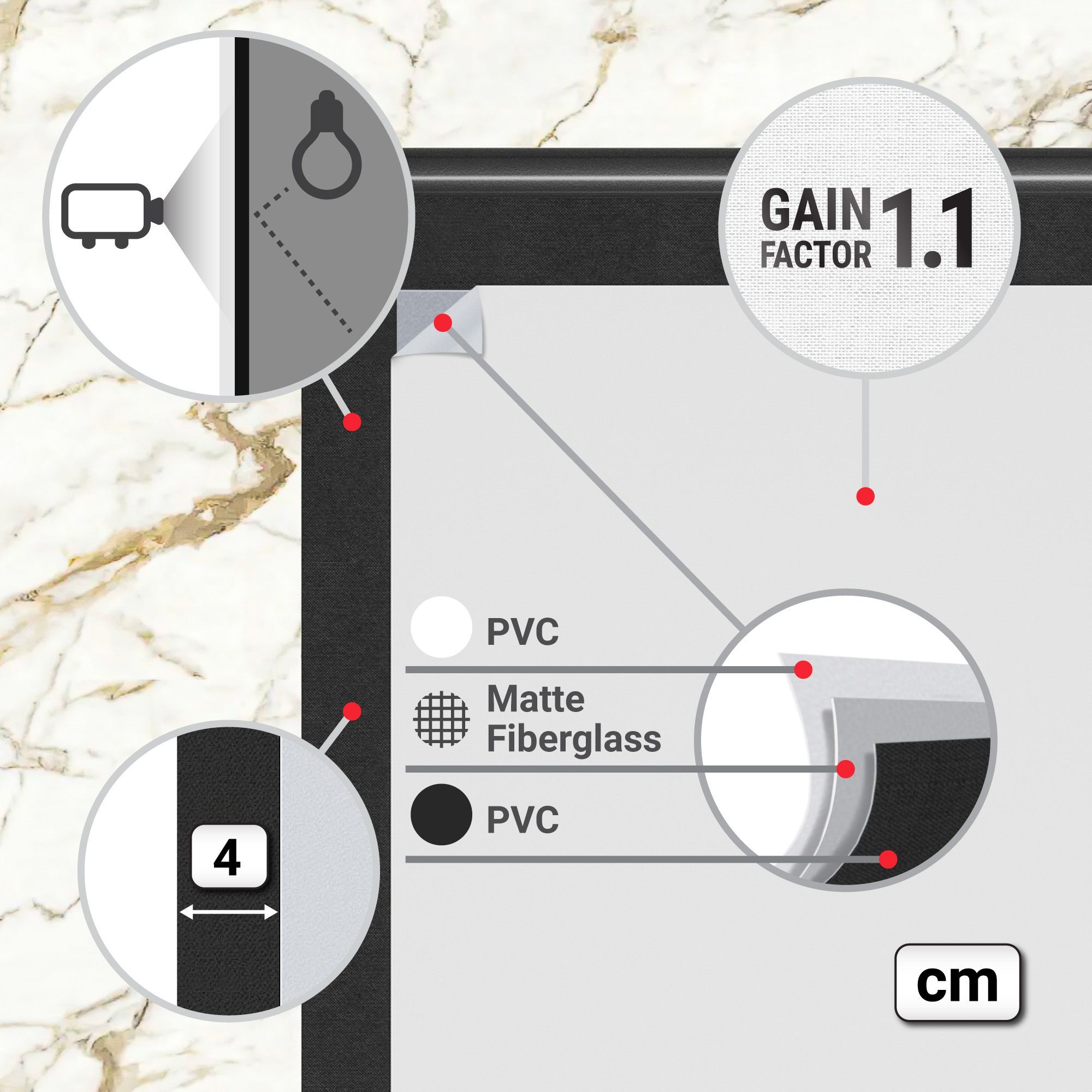 GAIN FACTOR 1.1

PVC

Matte Fiberglass

PVC

4

cm