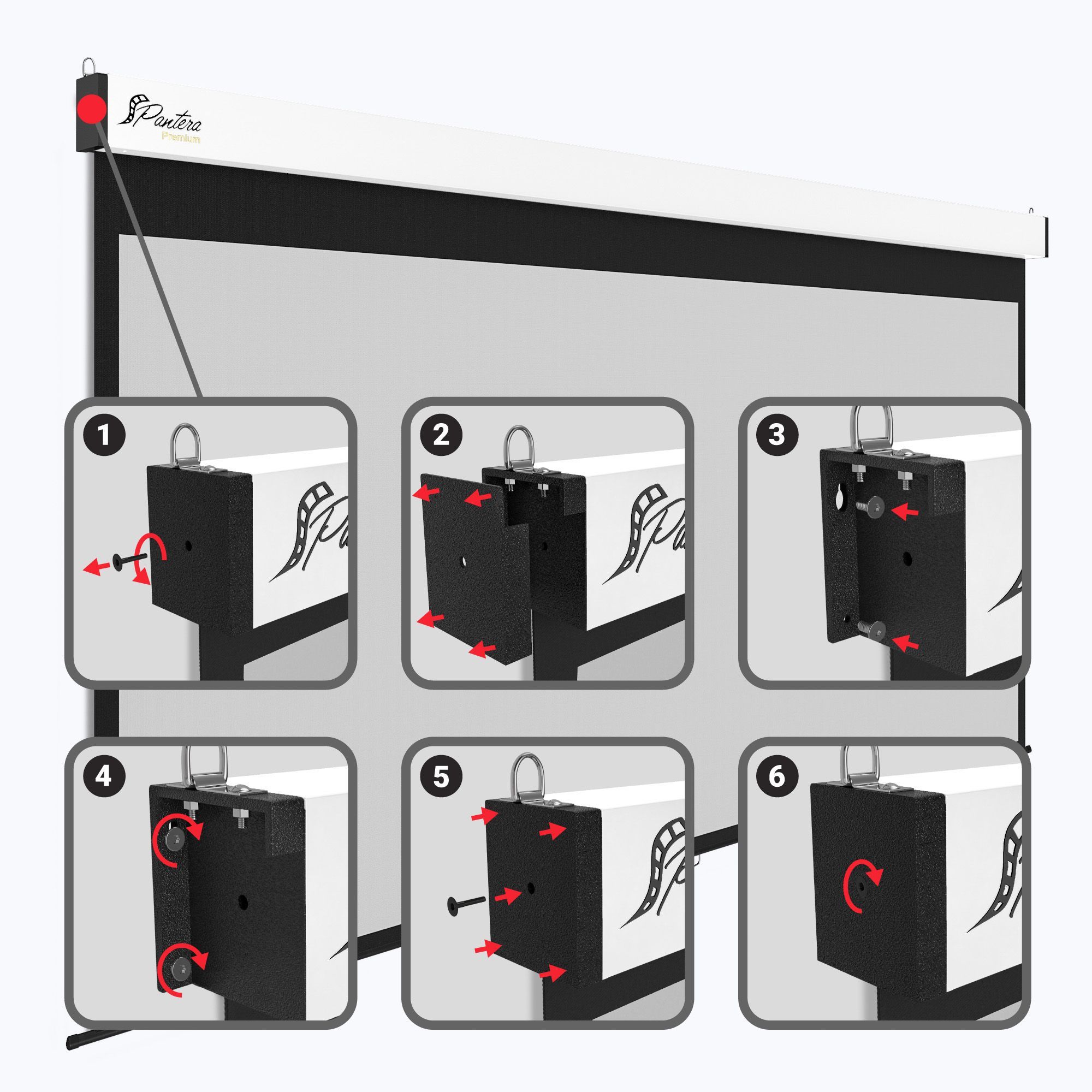 Pantera
Premium

1

2

3

4

5

6