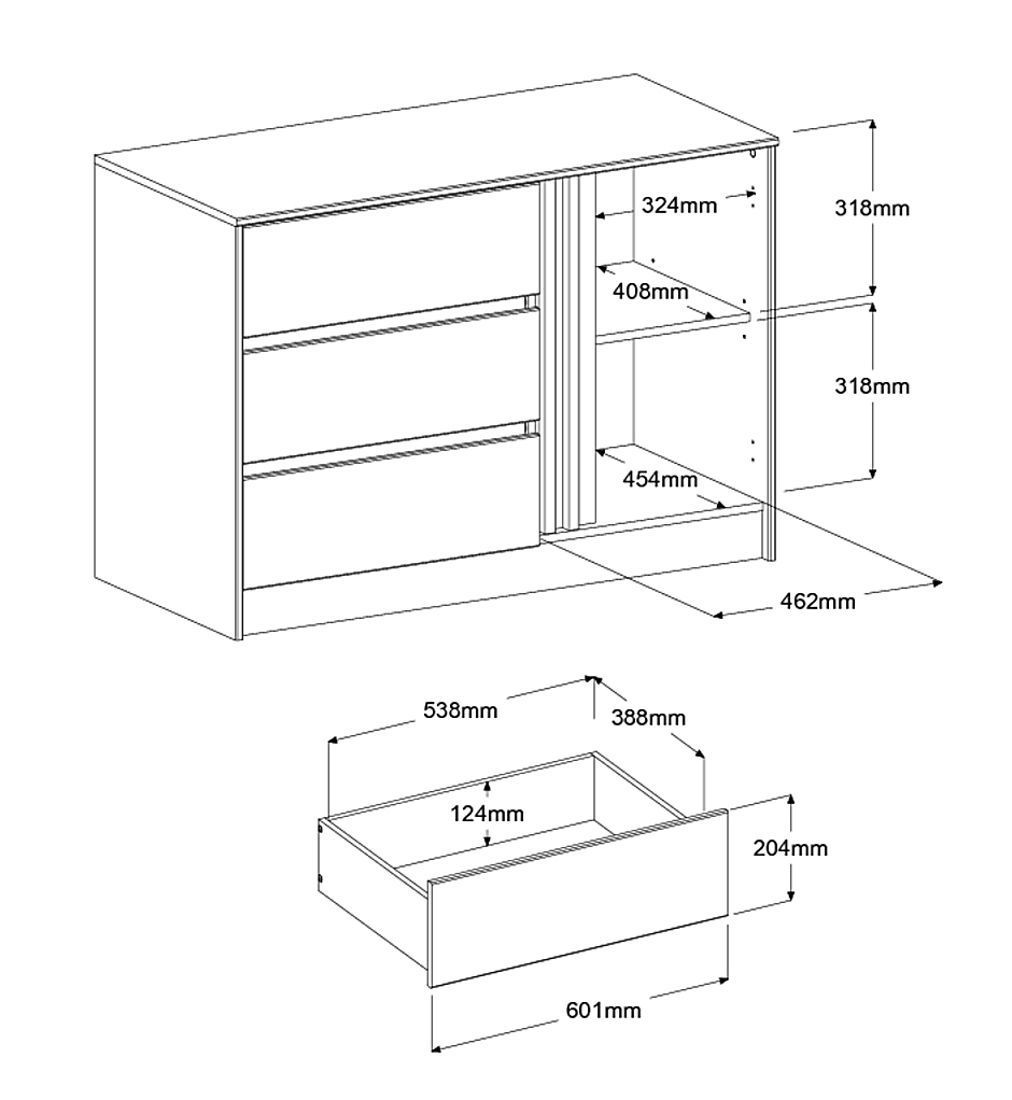 324mm

318mm

408mm

318mm

454mm

462mm

538mm

388mm

124mm

204mm

601mm