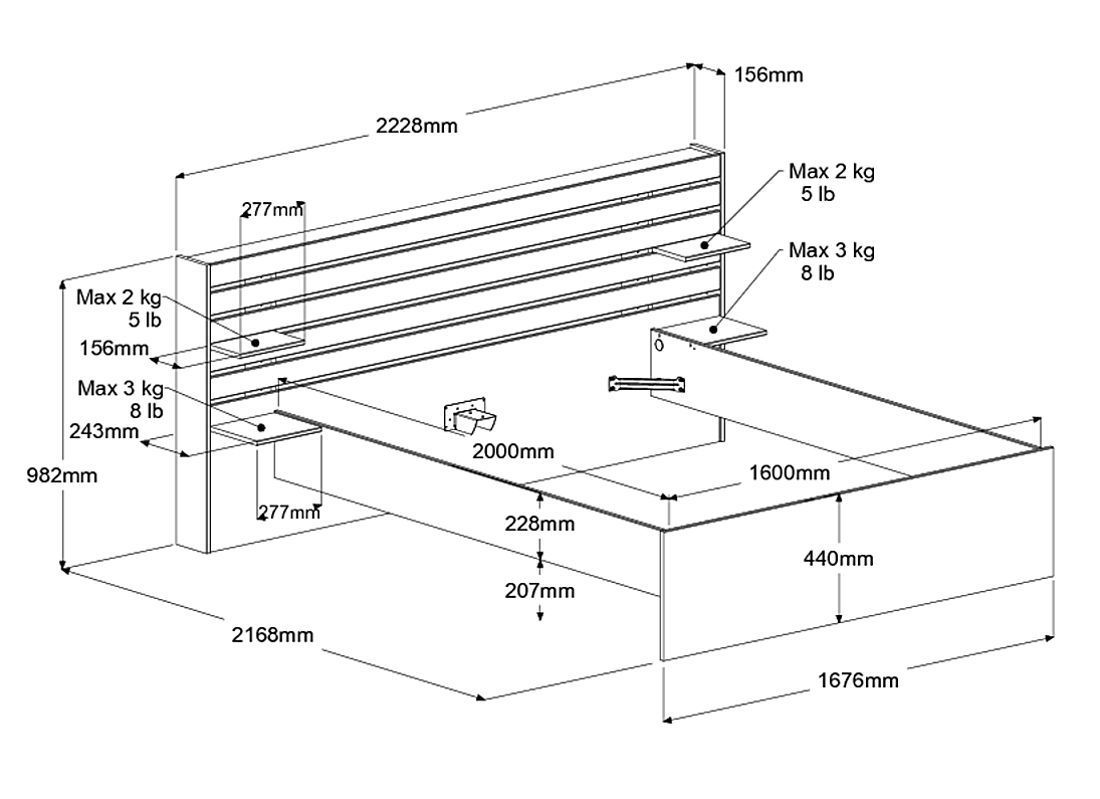 156mm

2228mm

Max 2 kg
5 lb

277mm

Max 3 kg
8 lb

Max 2 kg
5 lb

156mm

Max 3 kg
8 lb

243mm

982mm

2000mm

1600mm

277mm

228mm

440mm

207mm

2168mm

1676mm