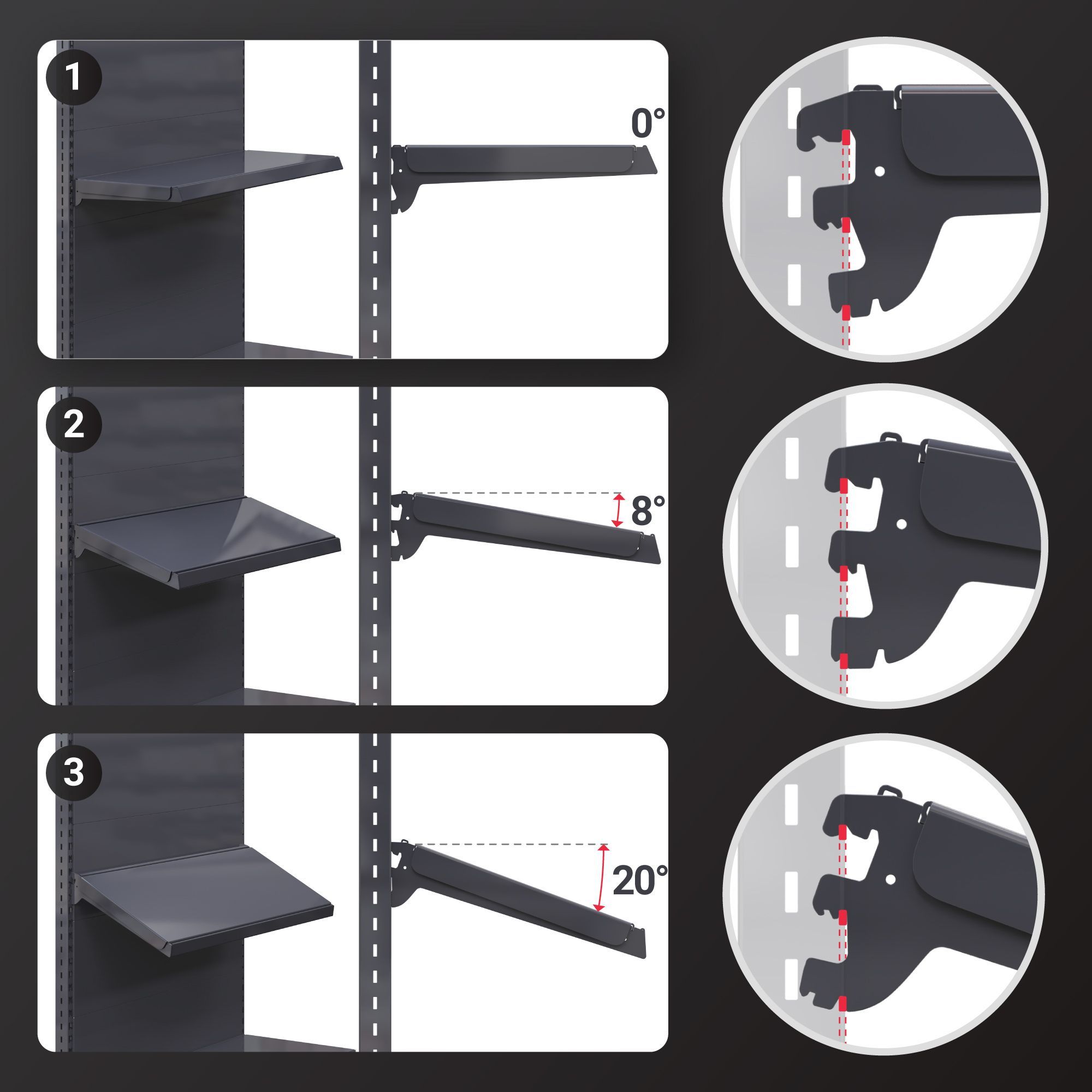 1

0°

2

8°

3

20°