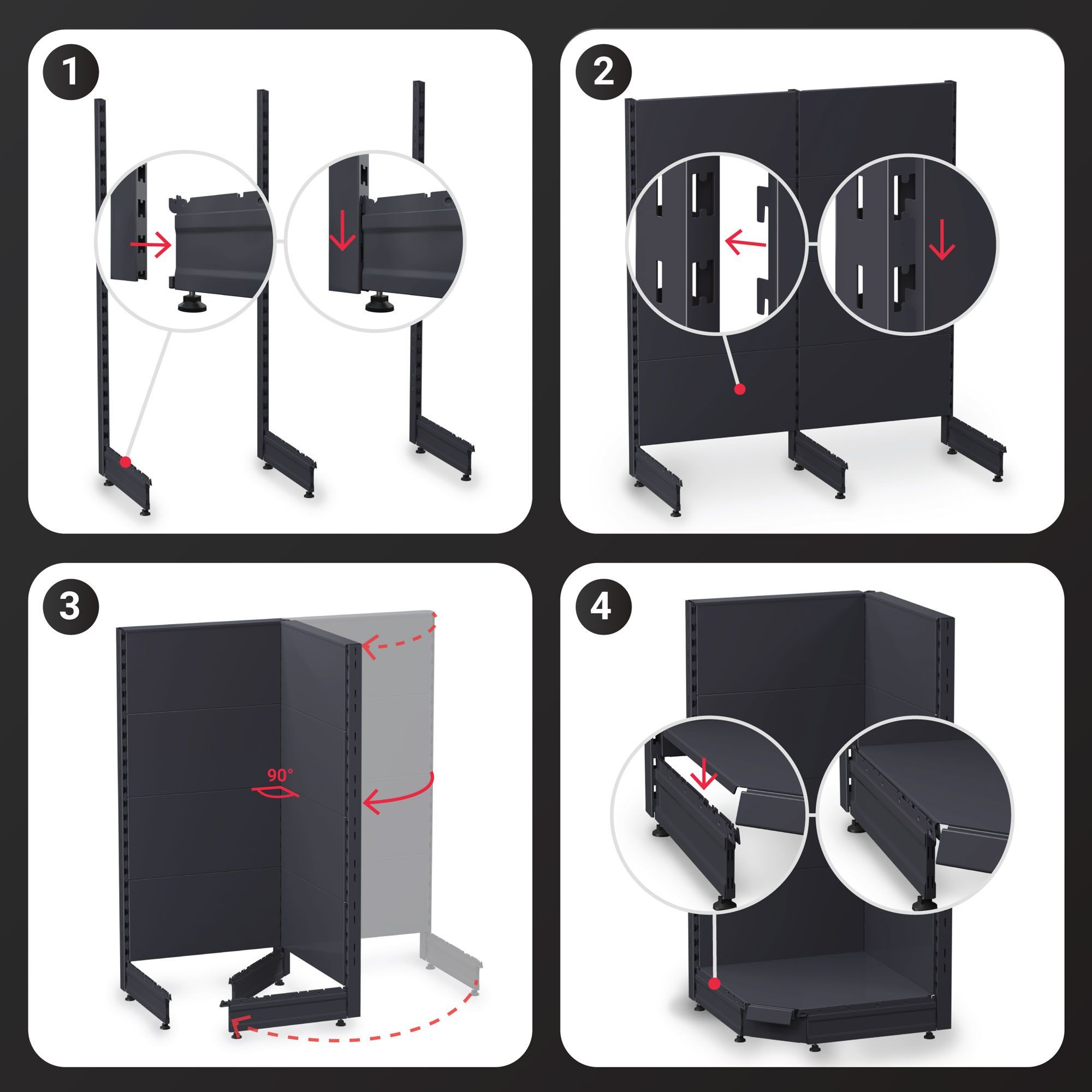 1

2

3

90°

4