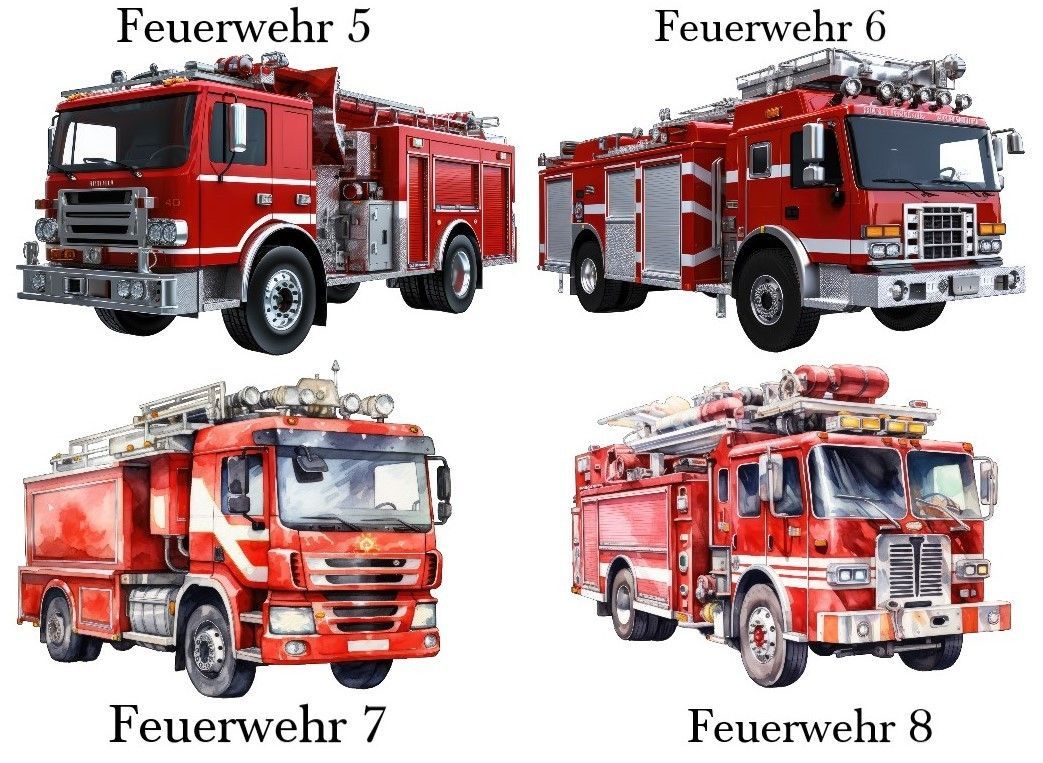 Feuerwehr 5

Feuerwehr 6

Feuerwehr 7

Feuerwehr 8