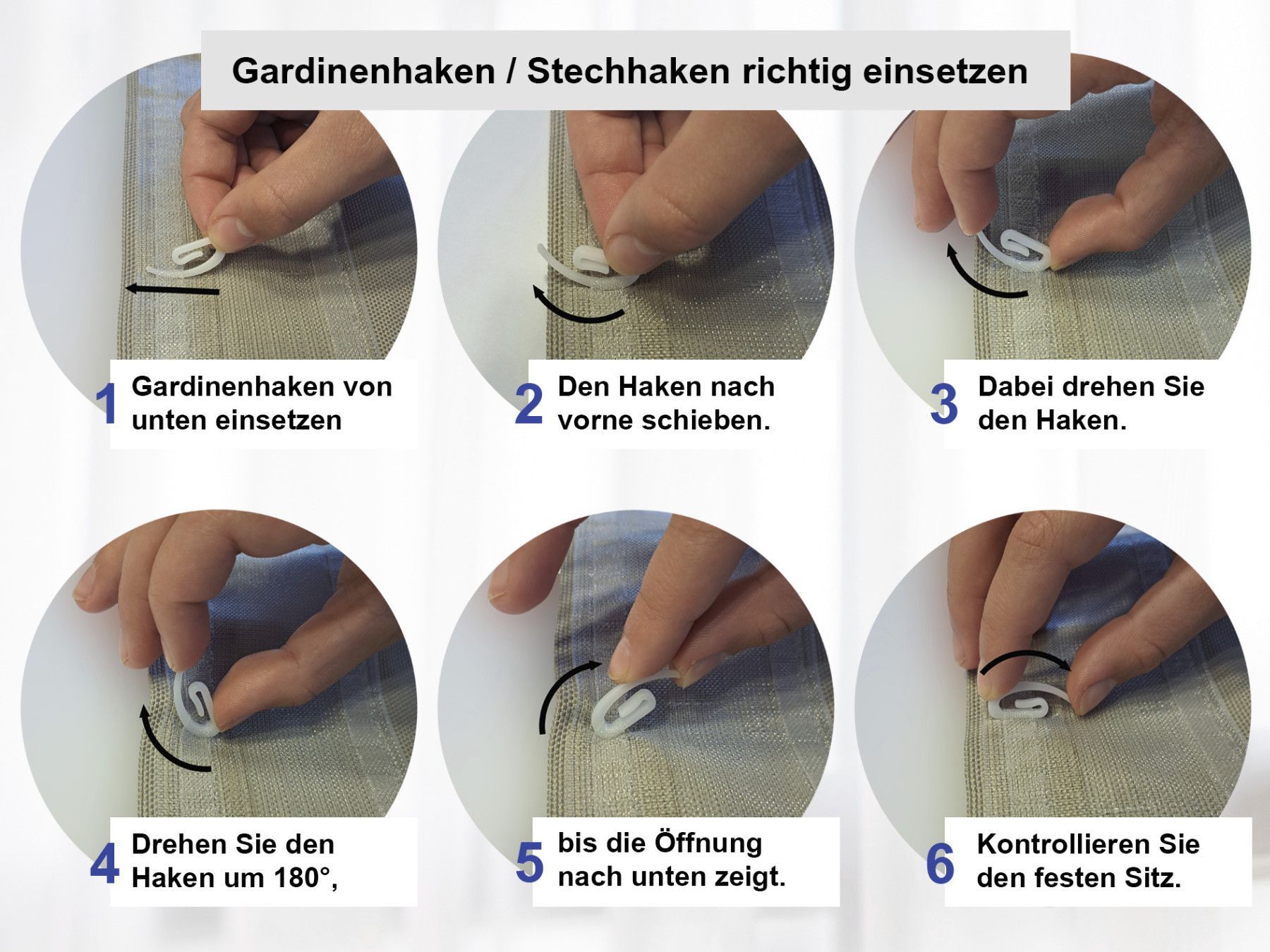 Gardinenhaken / Stechhaken richtig einsetzen

1 Gardinenhaken von unten einsetzen

2 Den Haken nach vorne schieben.

3 Dabei drehen Sie den Haken.

4 Drehen Sie den Haken um 180°,

5 bis die Öffnung nach unten zeigt.

6 Kontrollieren Sie den festen Sitz.