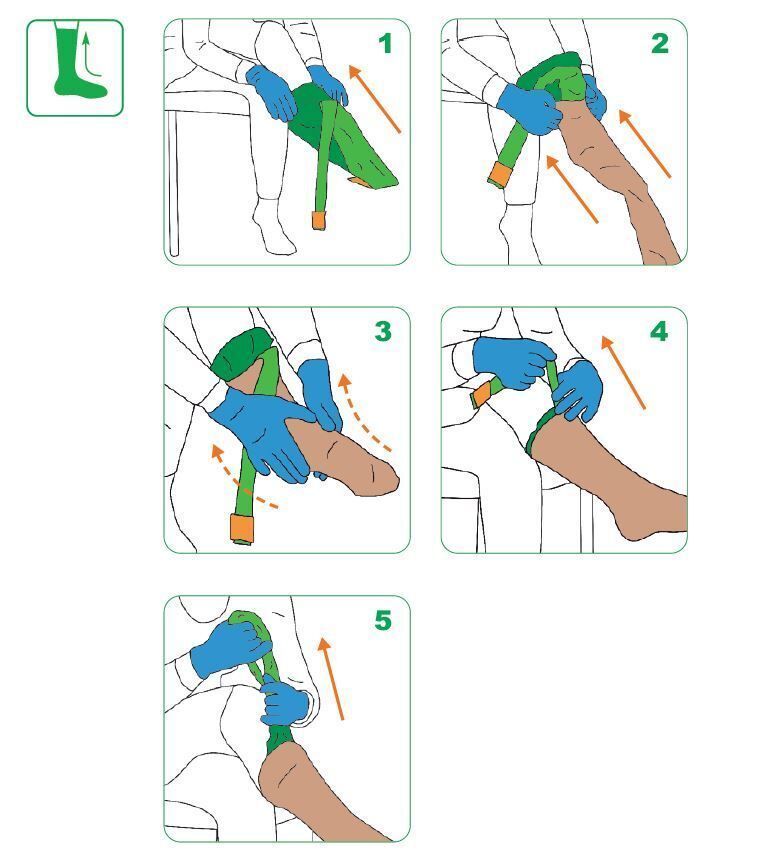 1

2

3

4

5