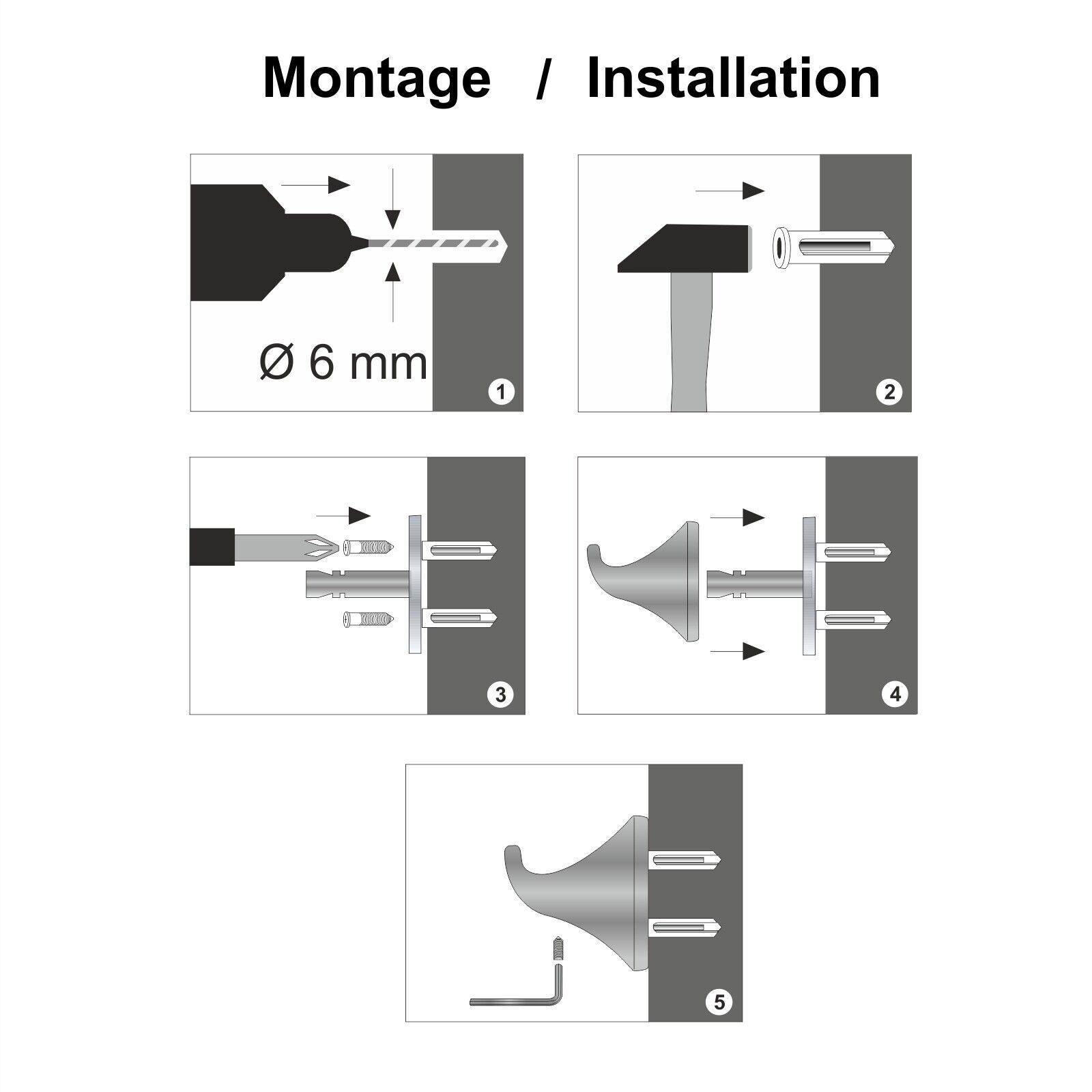 Montage / Installation

Ø 6 mm

1

2

3

4

5