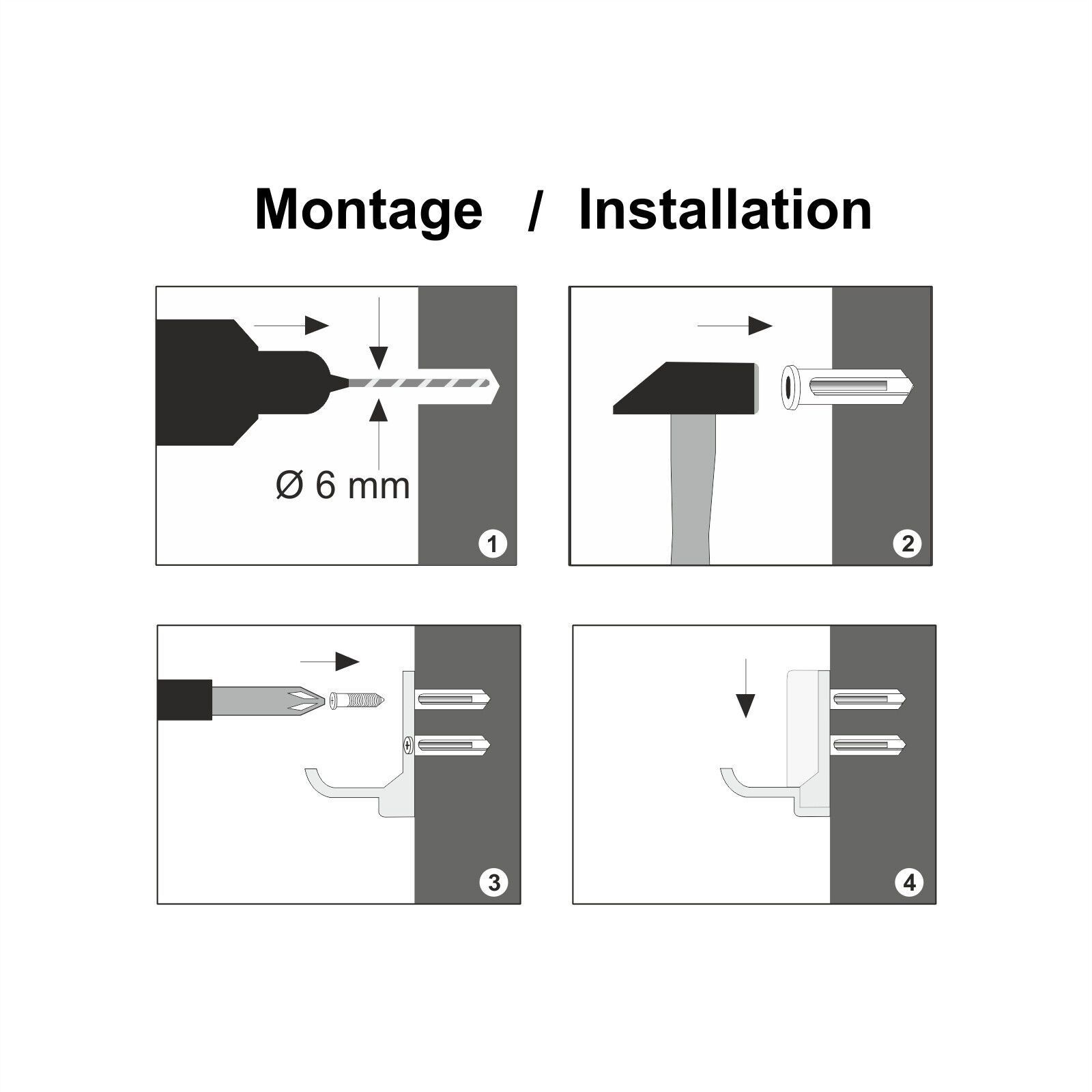 Montage / Installation

Ø 6 mm

1

2

3

4