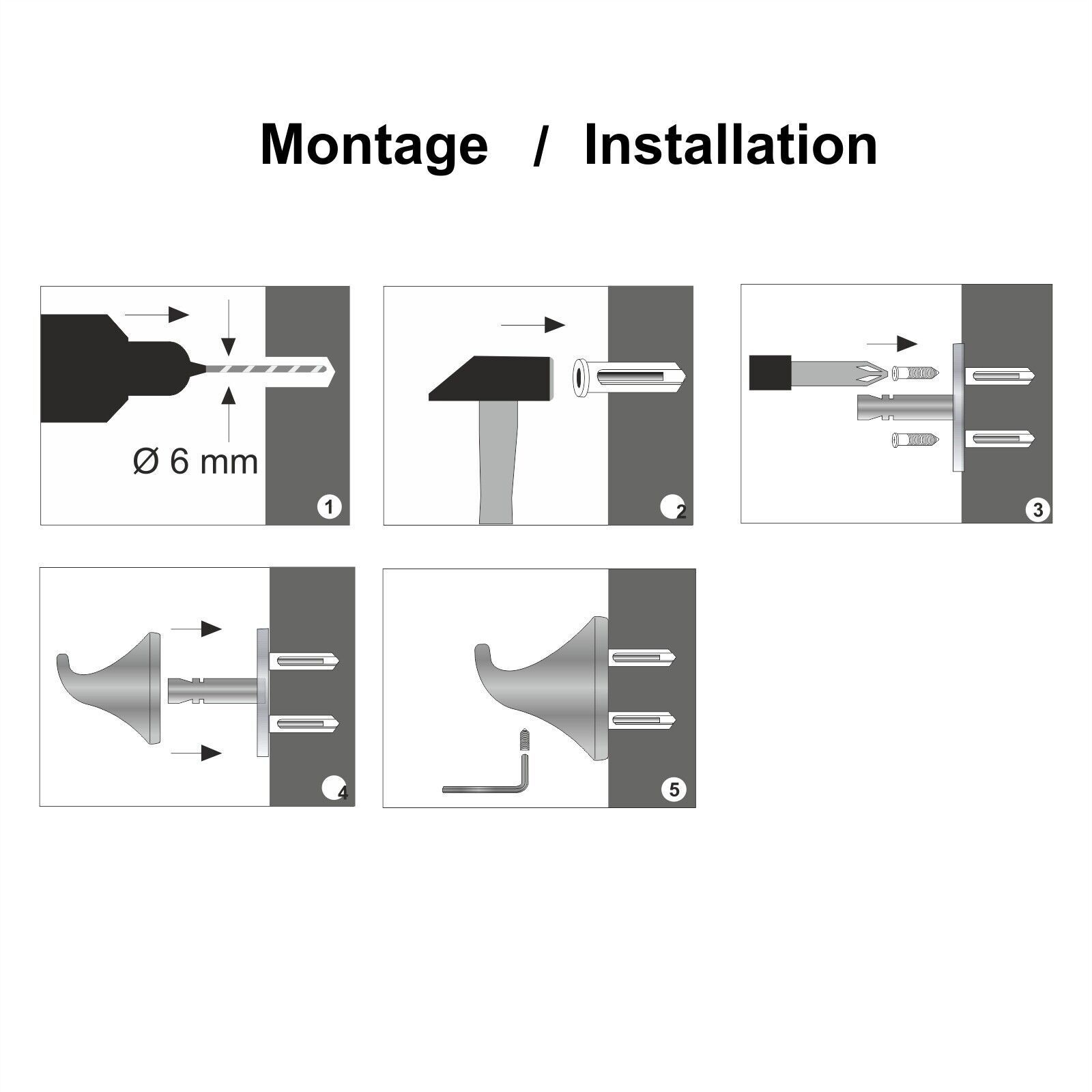 Montage / Installation

Ø 6 mm

1

2

3

4

5