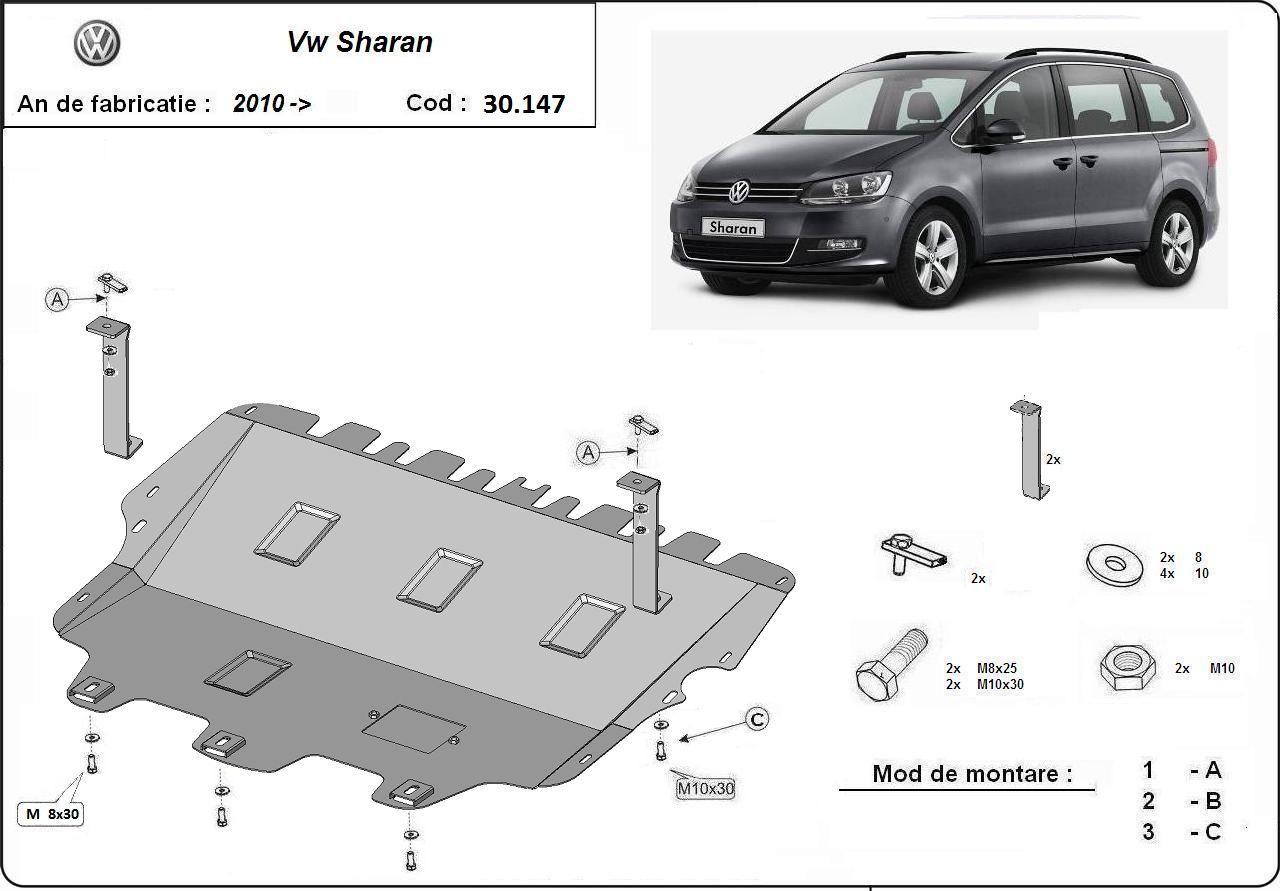 Vw Sharan

An de fabricatie : 2010 ->

Cod : 30.147

Sharan

A

A

C

M 8x30

M10x30

2x

2x

2x 8
4x 10

2x M8x25
2x M10x30

2x M10

Mod de montare :

1 - A
2 - B
3 - C