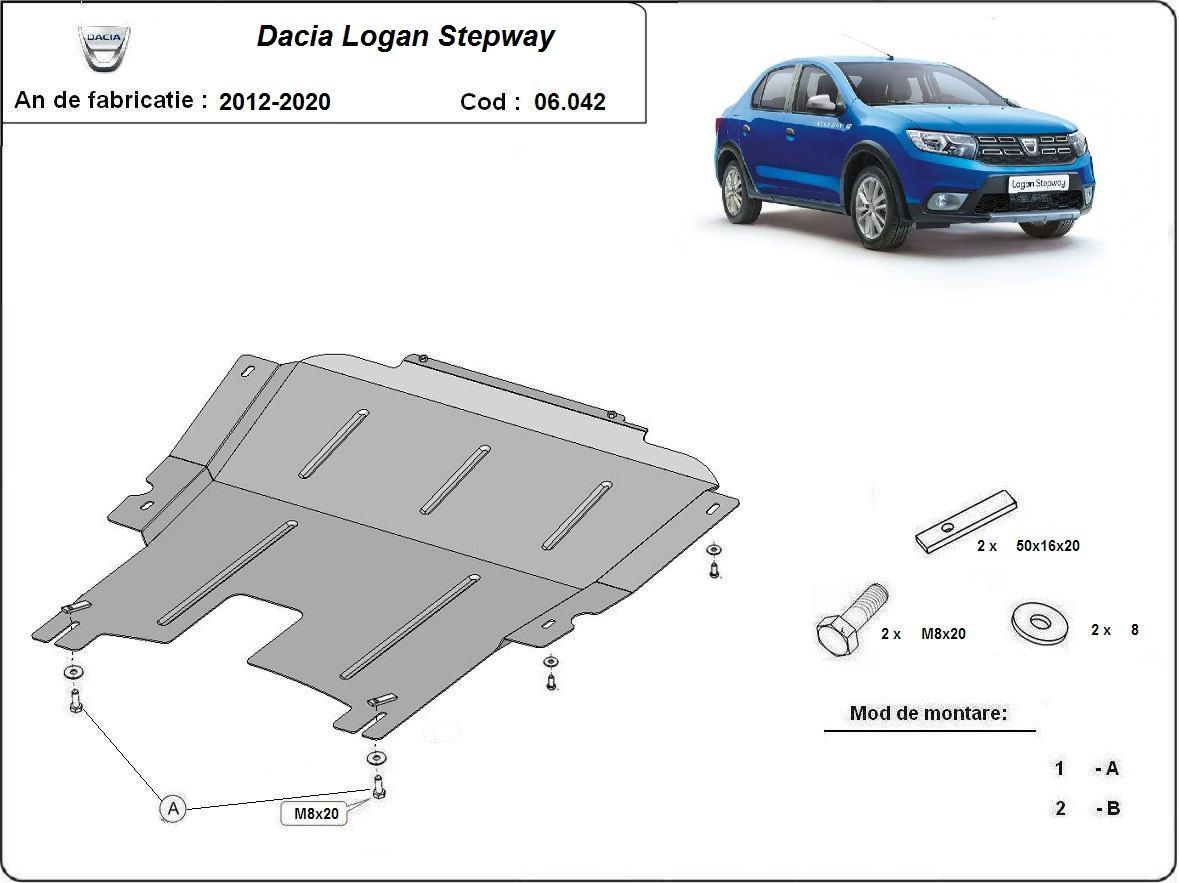 DACIA

Dacia Logan Stepway

An de fabricatie : 2012-2020

Cod : 06.042

Logan Stepway

2 x 50x16x20

2 x M8x20

2 x 8

Mod de montare:

1 - A

2 - B

A

M8x20