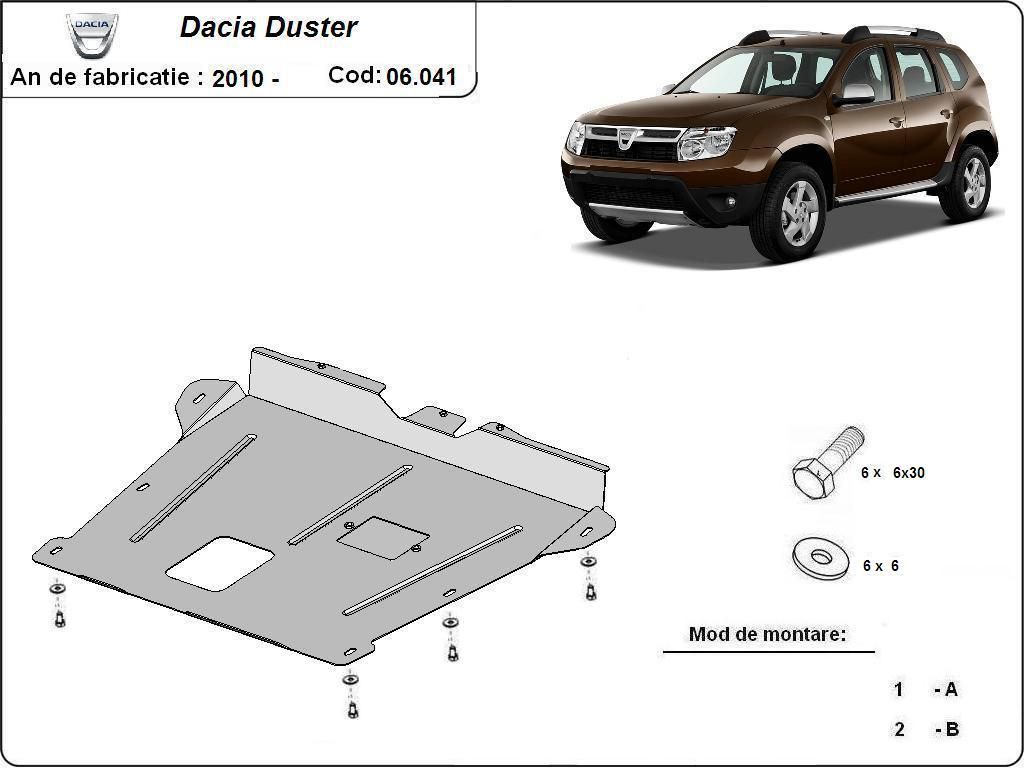 DACIA

Dacia Duster

An de fabricatie : 2010 -

Cod: 06.041

6 x 6x30

6 x 6

Mod de montare:

1 - A

2 - B