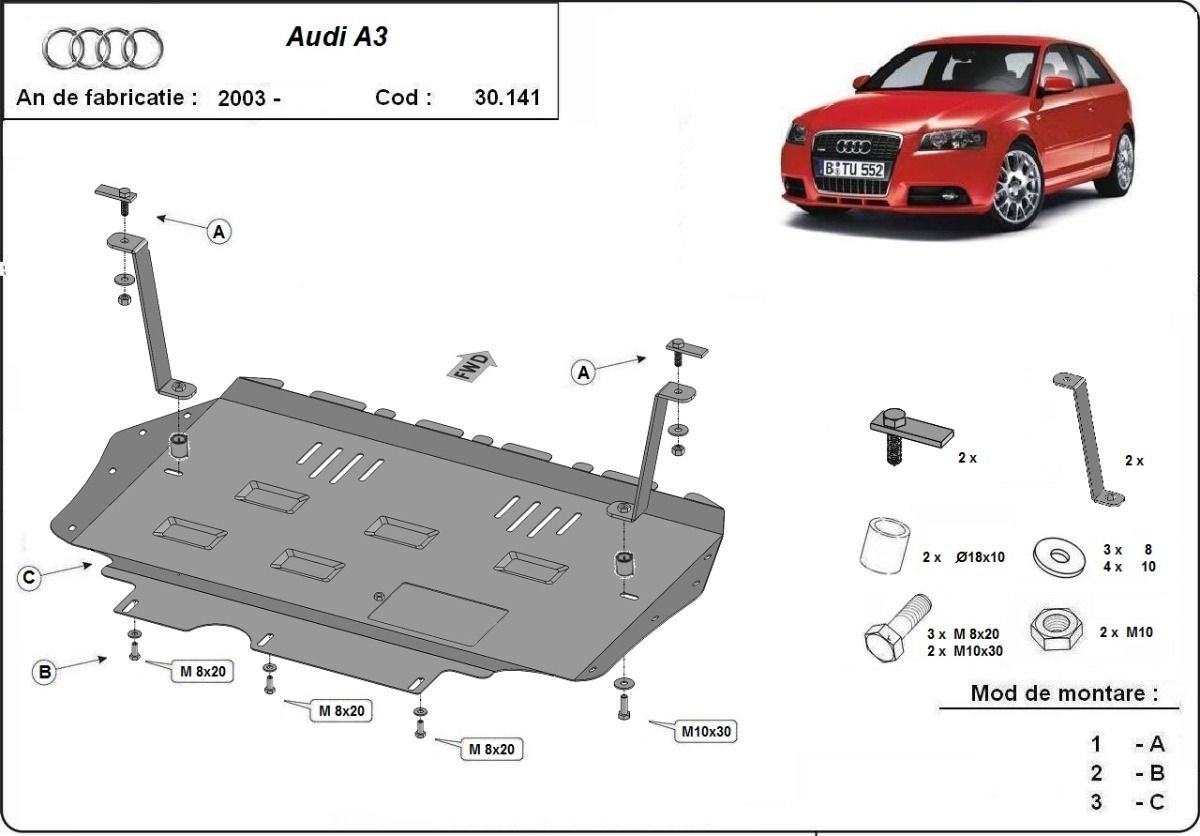 Audi A3

An de fabricatie : 2003 - Cod : 30.141

B TU 552

A

FWD

A

C

B

M 8x20

M 8x20

M 8x20

M10x30

2 x

2 x

2 x Ø18x10

3 x 8
4 x 10

3 x M 8x20
2 x M10x30

2 x M10

Mod de montare :

1 - A
2 - B
3 - C