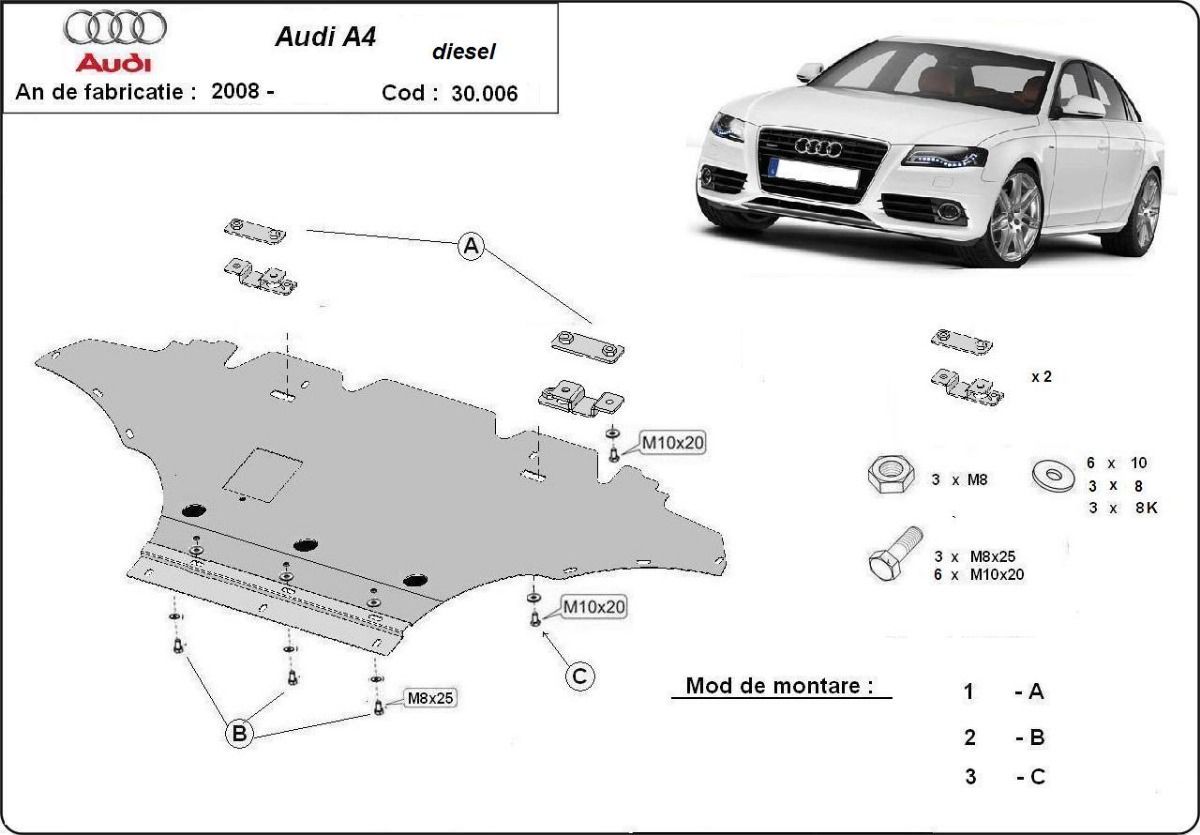 Audi

Audi A4

diesel

An de fabricatie : 2008 -

Cod : 30.006

A

M10x20

M10x20

M8x25

B

C

x 2

3 x M8

6 x 10
3 x 8
3 x 8K

3 x M8x25
6 x M10x20

Mod de montare :

1 - A

2 - B

3 - C