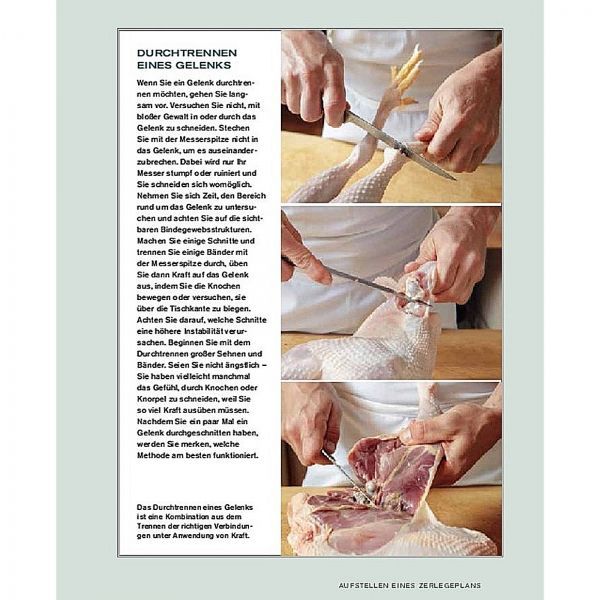 DURCHTRENNEN EINES GELENKS

Wenn Sie ein Gelenk durchtrennen möchten, gehen Sie langsam vor. Versuchen Sie nicht, mit bloßer Gewalt in oder durch das Gelenk zu schneiden. Stechen Sie mit der Messerspitze nicht in das Gelenk, um es auseinanderzubrechen. Dabei wird nur Ihr Messer stumpf oder ruiniert und Sie schneiden sich womöglich. Nehmen Sie sich Zeit, den Bereich rund um das Gelenk zu untersuchen und achten Sie auf die sichtbaren Bindegewebsstrukturen. Machen Sie einige Schnitte und trennen Sie einige Bänder mit der Messerspitze durch, üben Sie dann Kraft auf das Gelenk aus, indem Sie die Knochen bewegen oder versuchen, sie über die Tischkante zu biegen. Achten Sie darauf, welche Schnitte eine höhere Instabilität verursachen. Beginnen Sie mit dem Durchtrennen großer Sehnen und Bänder. Seien Sie nicht ängstlich – Sie haben vielleicht manchmal das Gefühl, durch Knochen oder Knorpel zu schneiden, weil Sie so viel Kraft ausüben müssen. Nachdem Sie ein paar Mal ein Gelenk durchgeschnitten haben, werden Sie merken, welche Methode am besten funktioniert.

Das Durchtrennen eines Gelenks ist eine Kombination aus dem Trennen der richtigen Verbindungen unter Anwendung von Kraft.

AUFSTELLEN EINES ZERLEGEPLANS