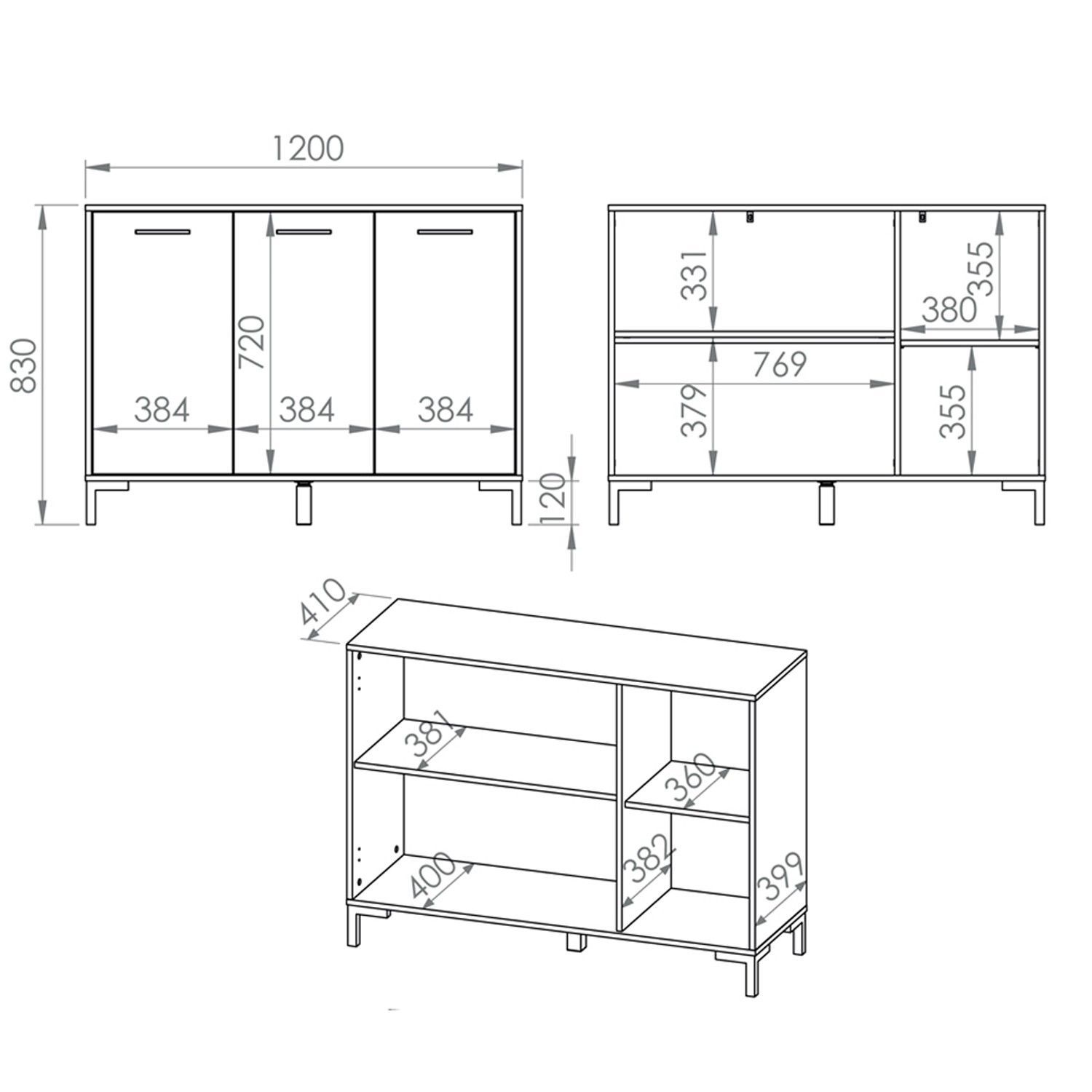 1200

830

720

384

384

384

120

331

355

380

769

379

355

410

381

360

400

382

399