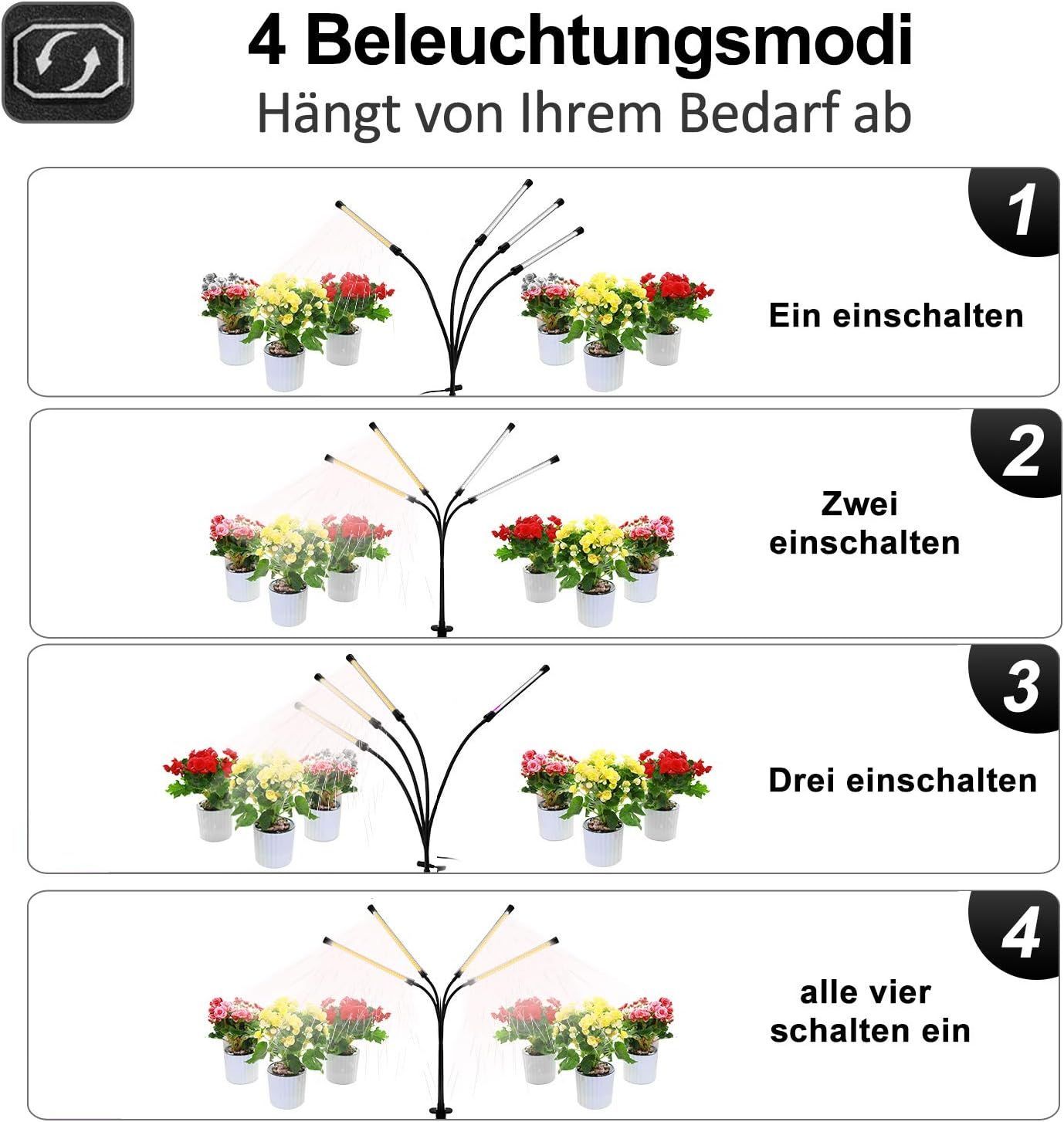 4 Beleuchtungsmodi
Hängt von Ihrem Bedarf ab

1
Ein einschalten

2
Zwei einschalten

3
Drei einschalten

4
alle vier schalten ein