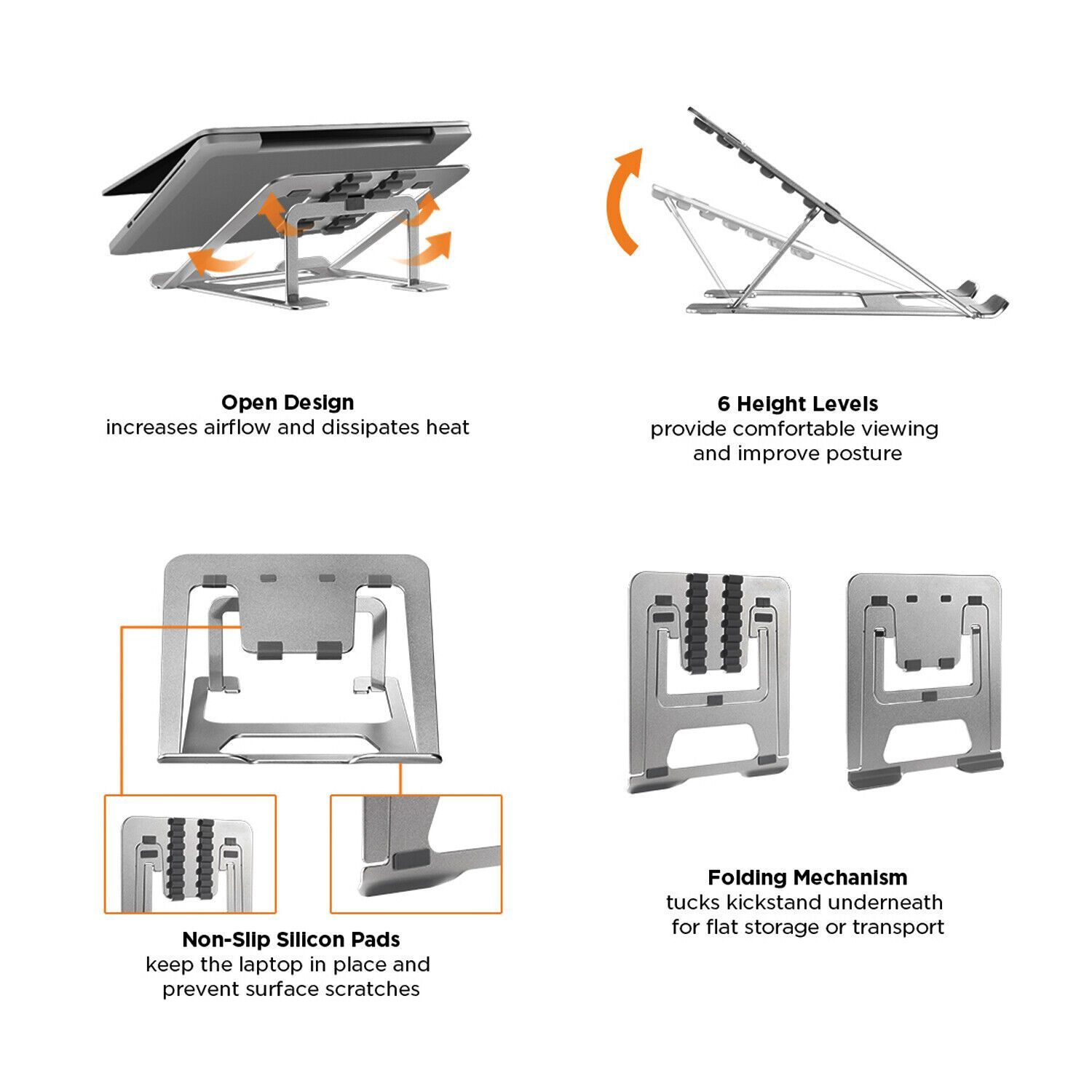 Open Design
increases airflow and dissipates heat

6 Height Levels
provide comfortable viewing and improve posture

Non-Slip Silicon Pads
keep the laptop in place and prevent surface scratches

Folding Mechanism
tucks kickstand underneath for flat storage or transport