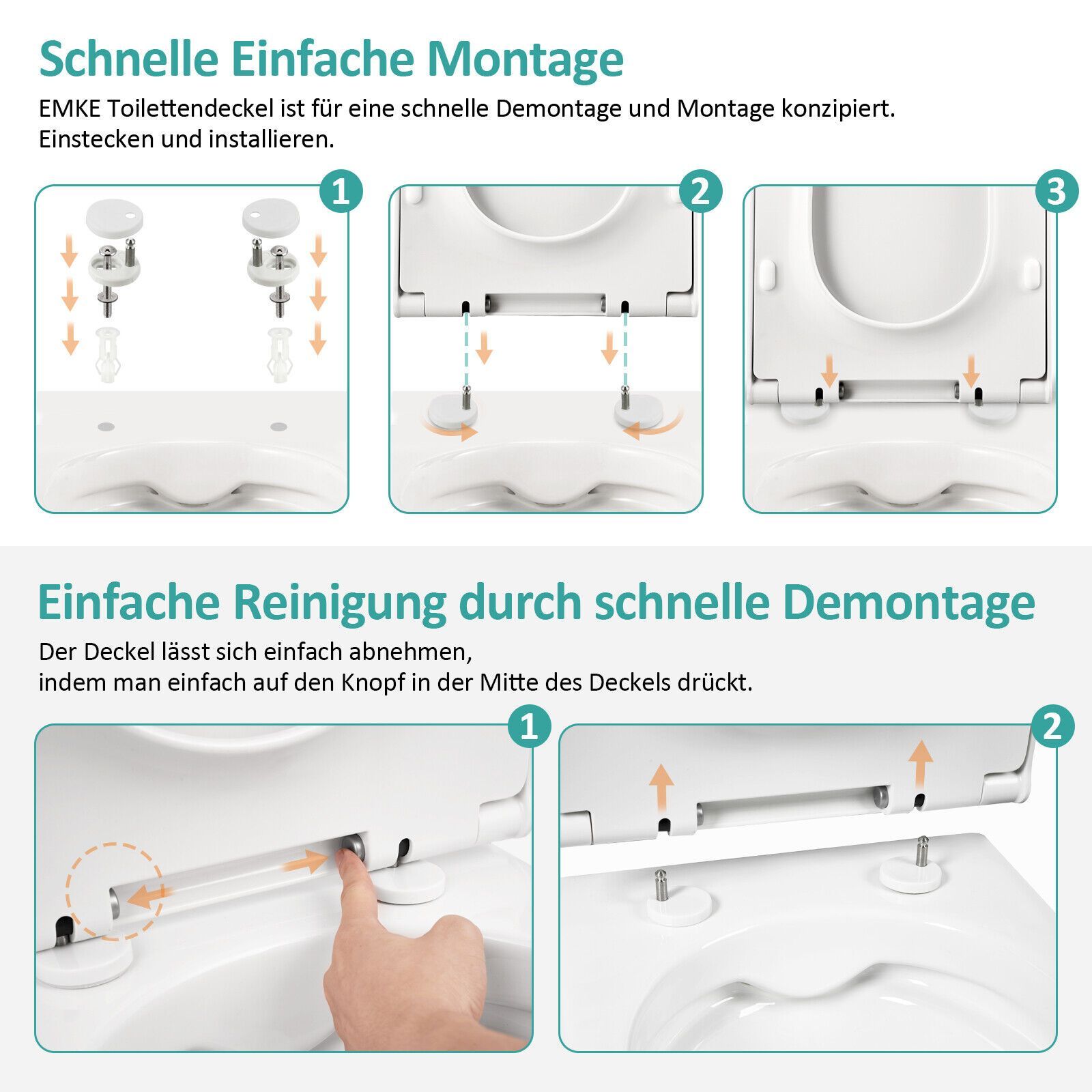 Schnelle Einfache Montage

EMKE Toilettendeckel ist für eine schnelle Demontage und Montage konzipiert.
Einstecken und installieren.

1

2

3

Einfache Reinigung durch schnelle Demontage

Der Deckel lässt sich einfach abnehmen,
indem man einfach auf den Knopf in der Mitte des Deckels drückt.

1

2