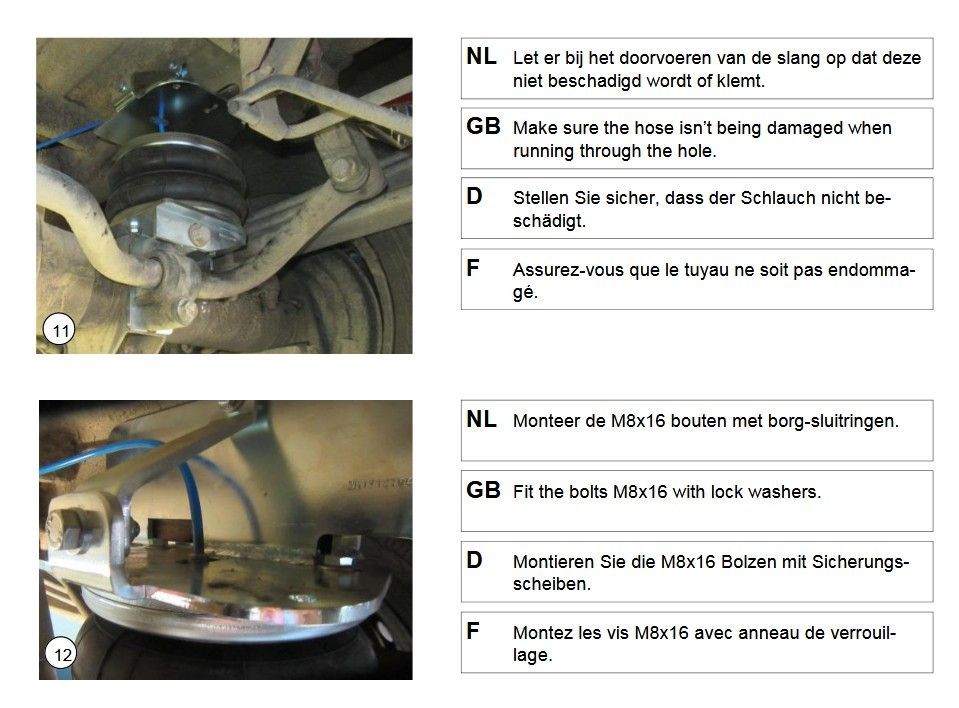 11

NL Let er bij het doorvoeren van de slang op dat deze niet beschadigd wordt of klemt.

GB Make sure the hose isn't being damaged when running through the hole.

D Stellen Sie sicher, dass der Schlauch nicht beschädigt.

F Assurez-vous que le tuyau ne soit pas endommagé.

12

NL Monteer de M8x16 bouten met borg-sluitringen.

GB Fit the bolts M8x16 with lock washers.

D Montieren Sie die M8x16 Bolzen mit Sicherungsscheiben.

F Montez les vis M8x16 avec anneau de verrouillage.