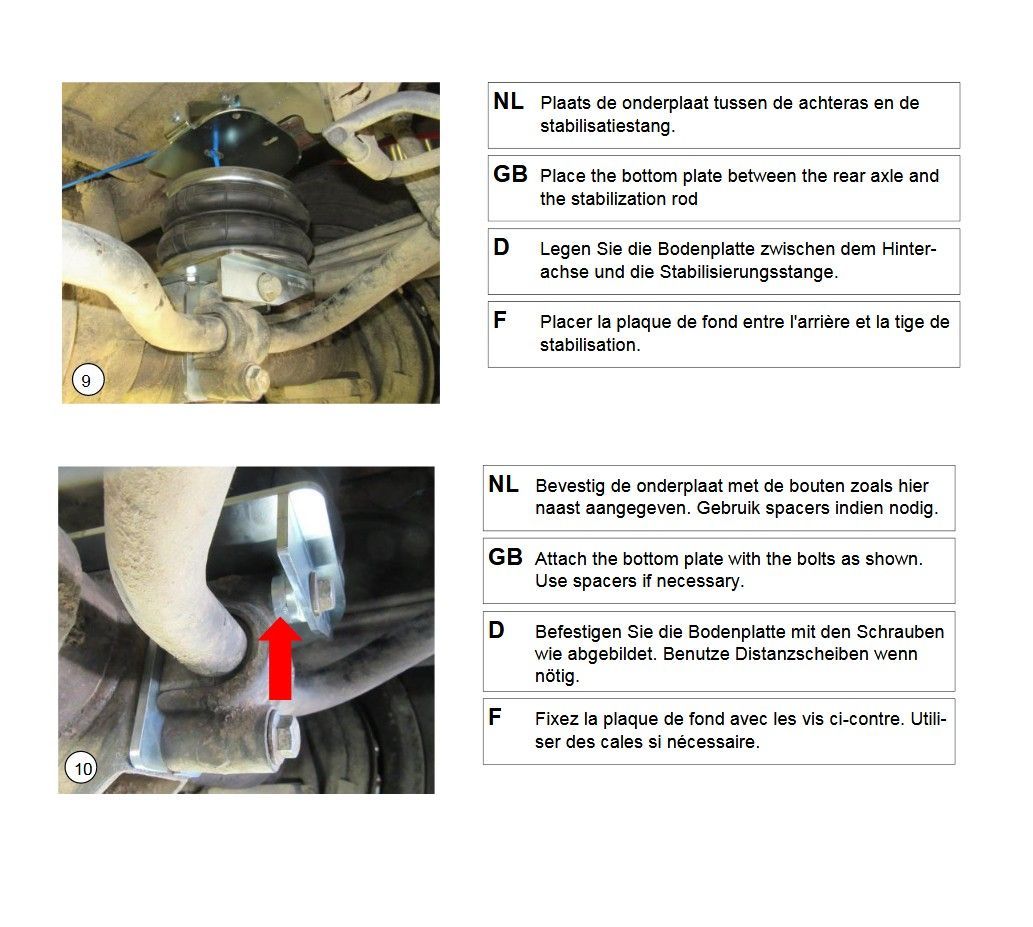 9

NL Plaats de onderplaat tussen de achteras en de stabilisatiestang.

GB Place the bottom plate between the rear axle and the stabilization rod

D Legen Sie die Bodenplatte zwischen dem Hinterachse und die Stabilisierungsstange.

F Placer la plaque de fond entre l'arrière et la tige de stabilisation.

10

NL Bevestig de onderplaat met de bouten zoals hier naast aangegeven. Gebruik spacers indien nodig.

GB Attach the bottom plate with the bolts as shown. Use spacers if necessary.

D Befestigen Sie die Bodenplatte mit den Schrauben wie abgebildet. Benutze Distanzscheiben wenn nötig.

F Fixez la plaque de fond avec les vis ci-contre. Utiliser des cales si nécessaire.