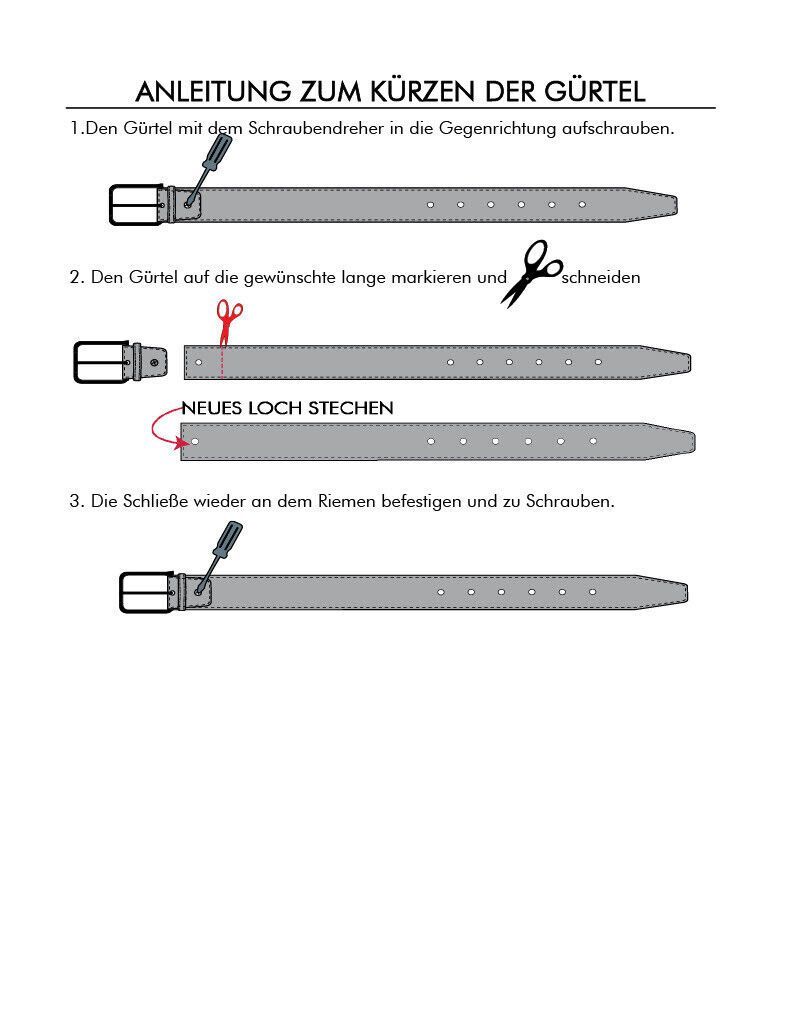 ANLEITUNG ZUM KÜRZEN DER GÜRTEL

1.Den Gürtel mit dem Schraubendreher in die Gegenrichtung aufschrauben.

2. Den Gürtel auf die gewünschte lange markieren und schneiden

NEUES LOCH STECHEN

3. Die Schließe wieder an dem Riemen befestigen und zu Schrauben.