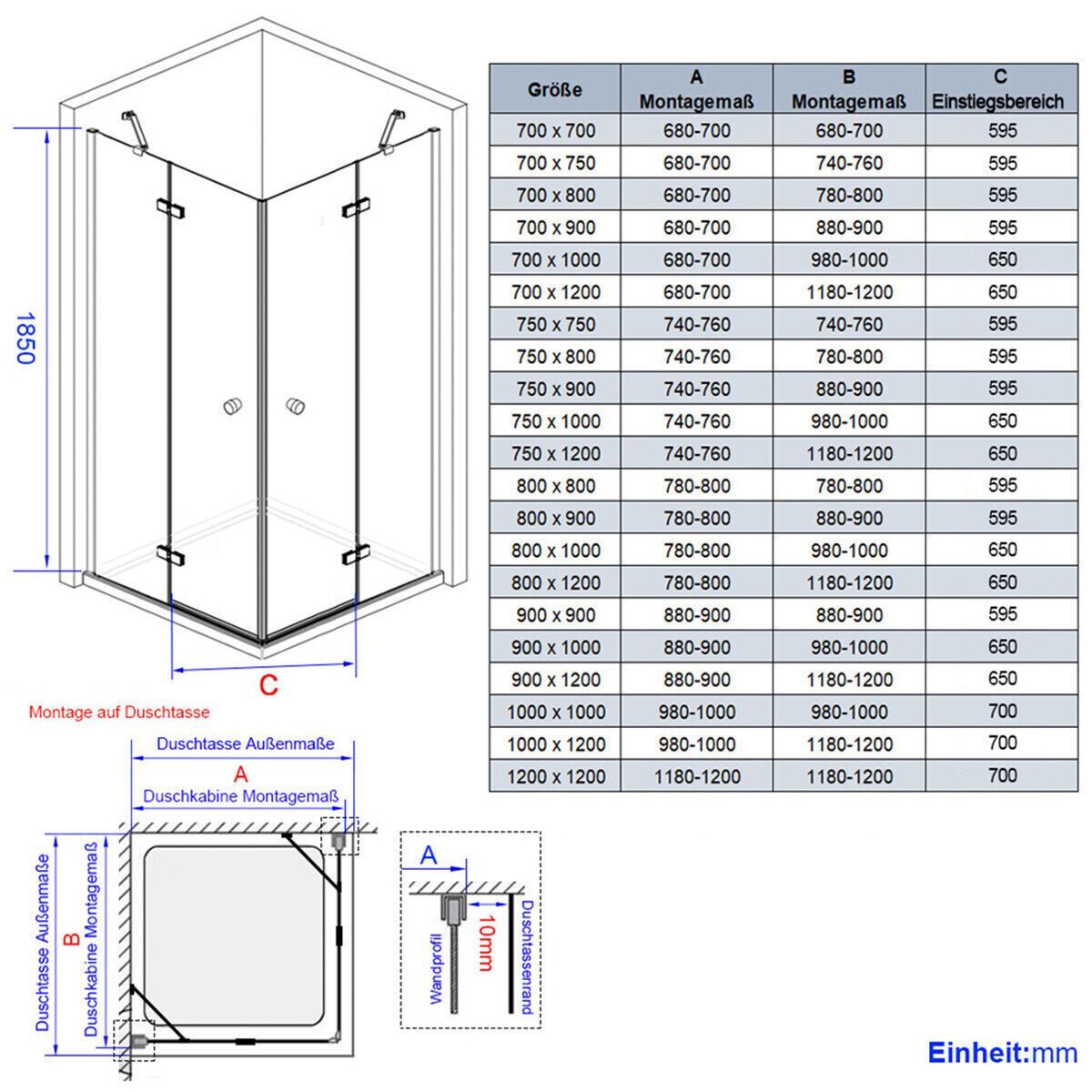 1850

C

Montage auf Duschtasse

Duschtasse Außenmaße

A

Duschkabine Montagemaß

Duschtasse Außenmaße

B

Duschkabine Montagemaß

A

Wandprofil

10mm

Duschtassenrand

| Größe | A Montagemaß | B Montagemaß | C Einstiegsbereich |
|---|---|---|---|
| 700 x 700 | 680-700 | 680-700 | 595 |
| 700 x 750 | 680-700 | 740-760 | 595 |
| 700 x 800 | 680-700 | 780-800 | 595 |
| 700 x 900 | 680-700 | 880-900 | 595 |
| 700 x 1000 | 680-700 | 980-1000 | 650 |
| 700 x 1200 | 680-700 | 1180-1200 | 650 |
| 750 x 750 | 740-760 | 740-760 | 595 |
| 750 x 800 | 740-760 | 780-800 | 595 |
| 750 x 900 | 740-760 | 880-900 | 595 |
| 750 x 1000 | 740-760 | 980-1000 | 650 |
| 750 x 1200 | 740-760 | 1180-1200 | 650 |
| 800 x 800 | 780-800 | 780-800 | 595 |
| 800 x 900 | 780-800 | 880-900 | 595 |
| 800 x 1000 | 780-800 | 980-1000 | 650 |
| 800 x 1200 | 780-800 | 1180-1200 | 650 |
| 900 x 900 | 880-900 | 880-900 | 595 |
| 900 x 1000 | 880-900 | 980-1000 | 650 |
| 900 x 1200 | 880-900 | 1180-1200 | 650 |
| 1000 x 1000 | 980-1000 | 980-1000 | 700 |
| 1000 x 1200 | 980-1000 | 1180-1200 | 700 |
| 1200 x 1200 | 1180-1200 | 1180-1200 | 700 |

Einheit:mm