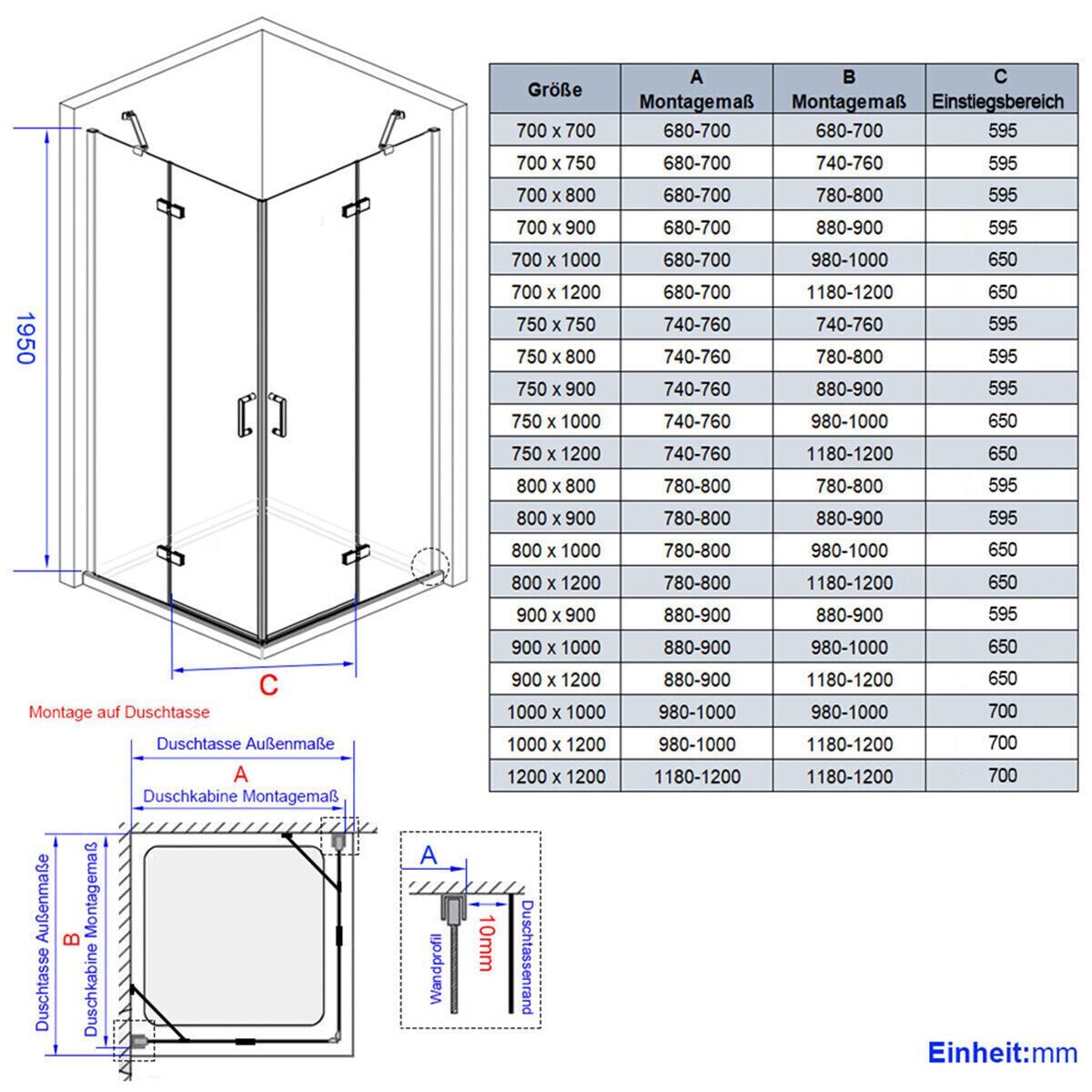 1950

C

Montage auf Duschtasse

Duschtasse Außenmaße

A

Duschkabine Montagemaß

Duschtasse Außenmaße

B

Duschkabine Montagemaß

A

Wandprofil

10mm

Duschtassenrand

| Größe | A Montagemaß | B Montagemaß | C Einstiegsbereich |
|---|---|---|---|
| 700 x 700 | 680-700 | 680-700 | 595 |
| 700 x 750 | 680-700 | 740-760 | 595 |
| 700 x 800 | 680-700 | 780-800 | 595 |
| 700 x 900 | 680-700 | 880-900 | 595 |
| 700 x 1000 | 680-700 | 980-1000 | 650 |
| 700 x 1200 | 680-700 | 1180-1200 | 650 |
| 750 x 750 | 740-760 | 740-760 | 595 |
| 750 x 800 | 740-760 | 780-800 | 595 |
| 750 x 900 | 740-760 | 880-900 | 595 |
| 750 x 1000 | 740-760 | 980-1000 | 650 |
| 750 x 1200 | 740-760 | 1180-1200 | 650 |
| 800 x 800 | 780-800 | 780-800 | 595 |
| 800 x 900 | 780-800 | 880-900 | 595 |
| 800 x 1000 | 780-800 | 980-1000 | 650 |
| 800 x 1200 | 780-800 | 1180-1200 | 650 |
| 900 x 900 | 880-900 | 880-900 | 595 |
| 900 x 1000 | 880-900 | 980-1000 | 650 |
| 900 x 1200 | 880-900 | 1180-1200 | 650 |
| 1000 x 1000 | 980-1000 | 980-1000 | 700 |
| 1000 x 1200 | 980-1000 | 1180-1200 | 700 |
| 1200 x 1200 | 1180-1200 | 1180-1200 | 700 |

Einheit:mm