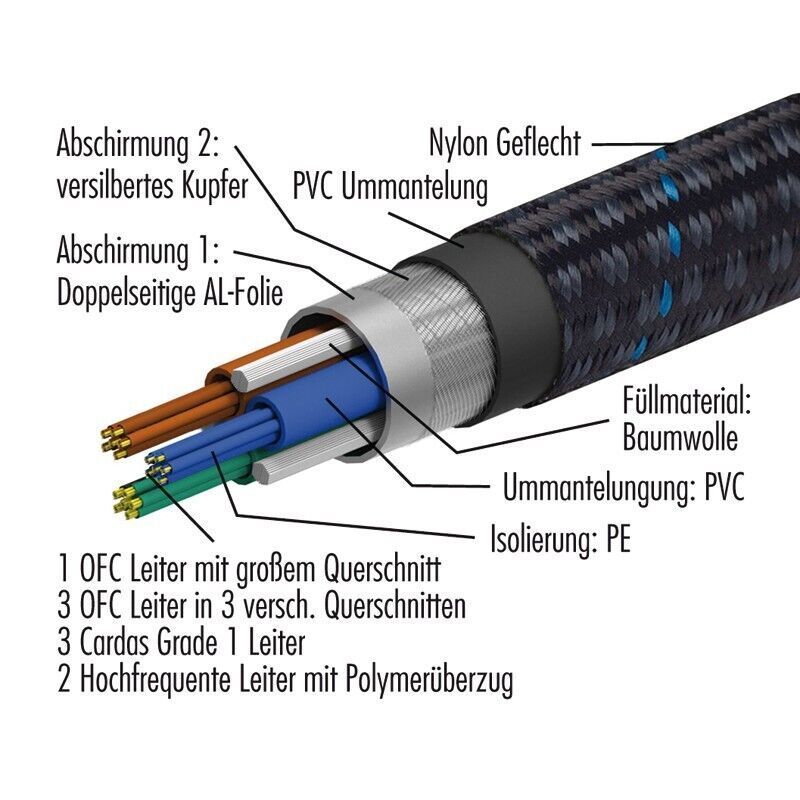 Abschirmung 2:
versilbertes Kupfer

Nylon Geflecht

PVC Ummantelung

Abschirmung 1:
Doppelseitige AL-Folie

Füllmaterial:
Baumwolle

Ummantelungung: PVC

Isolierung: PE

1 OFC Leiter mit großem Querschnitt
3 OFC Leiter in 3 versch. Querschnitten
3 Cardas Grade 1 Leiter
2 Hochfrequente Leiter mit Polymerüberzug