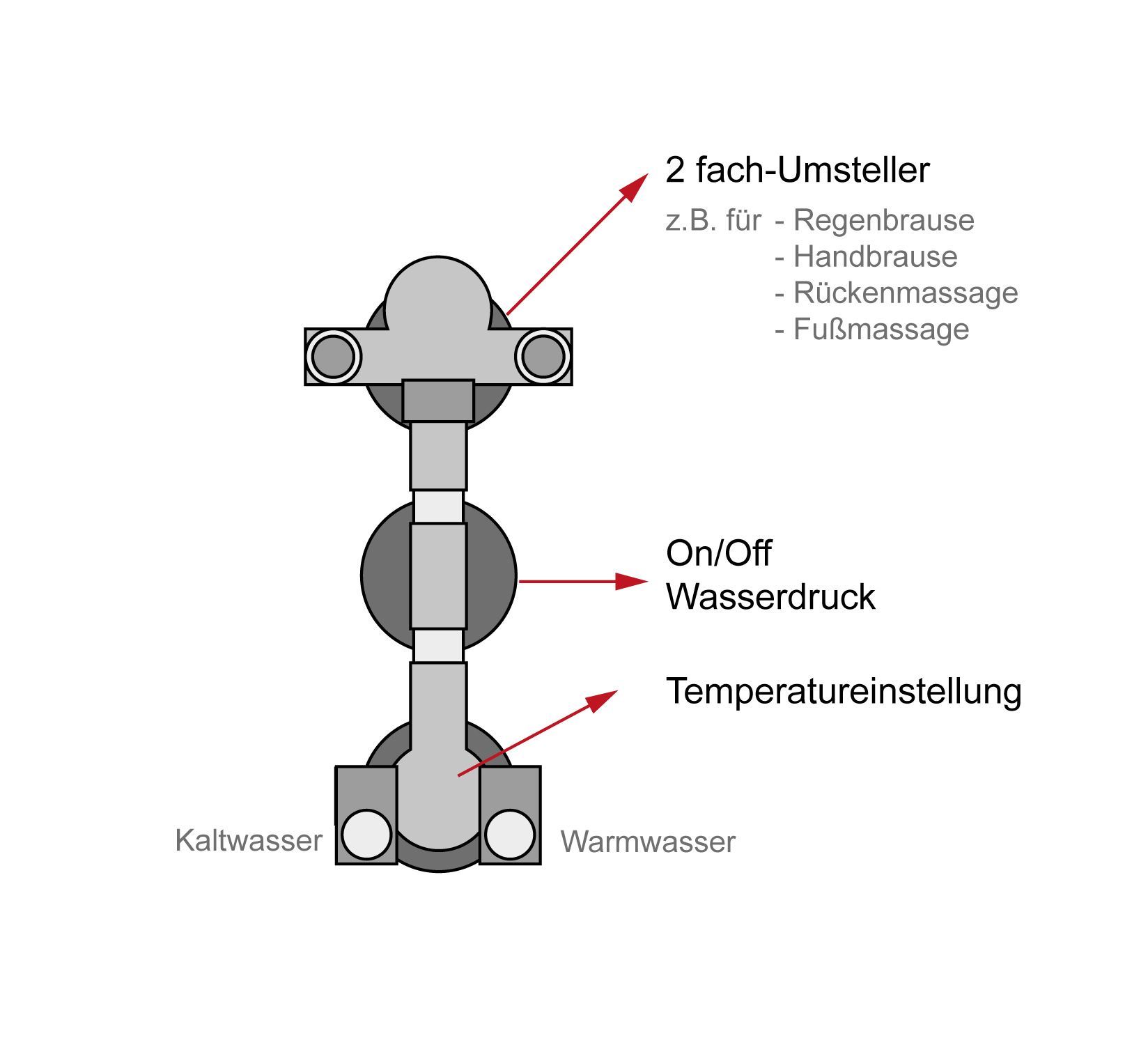 2 fach-Umsteller

z.B. für - Regenbrause
- Handbrause
- Rückenmassage
- Fußmassage

On/Off
Wasserdruck

Temperatureinstellung

Kaltwasser

Warmwasser