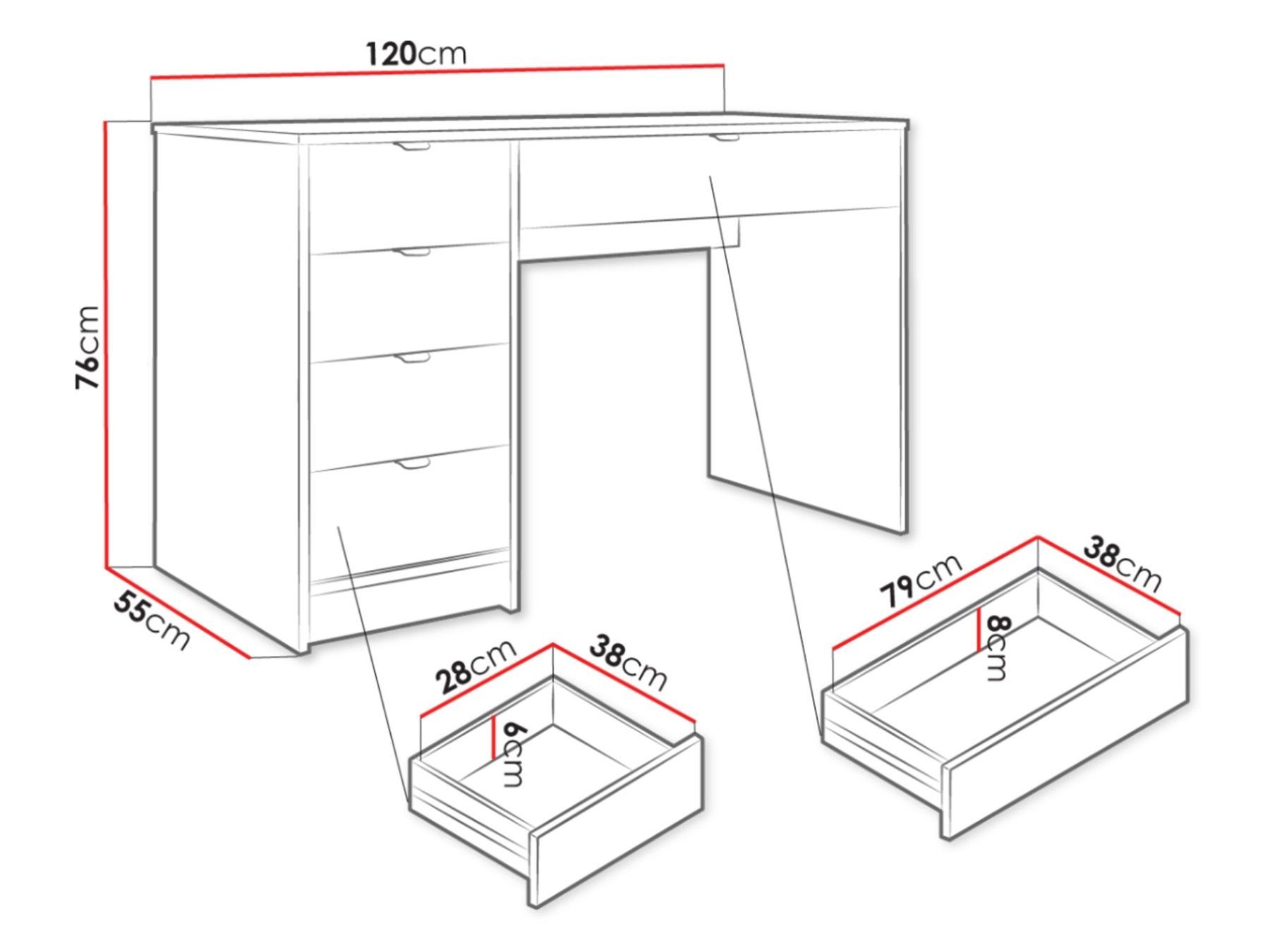 120cm

76cm

55cm

28cm

38cm

6cm

79cm

38cm

8cm