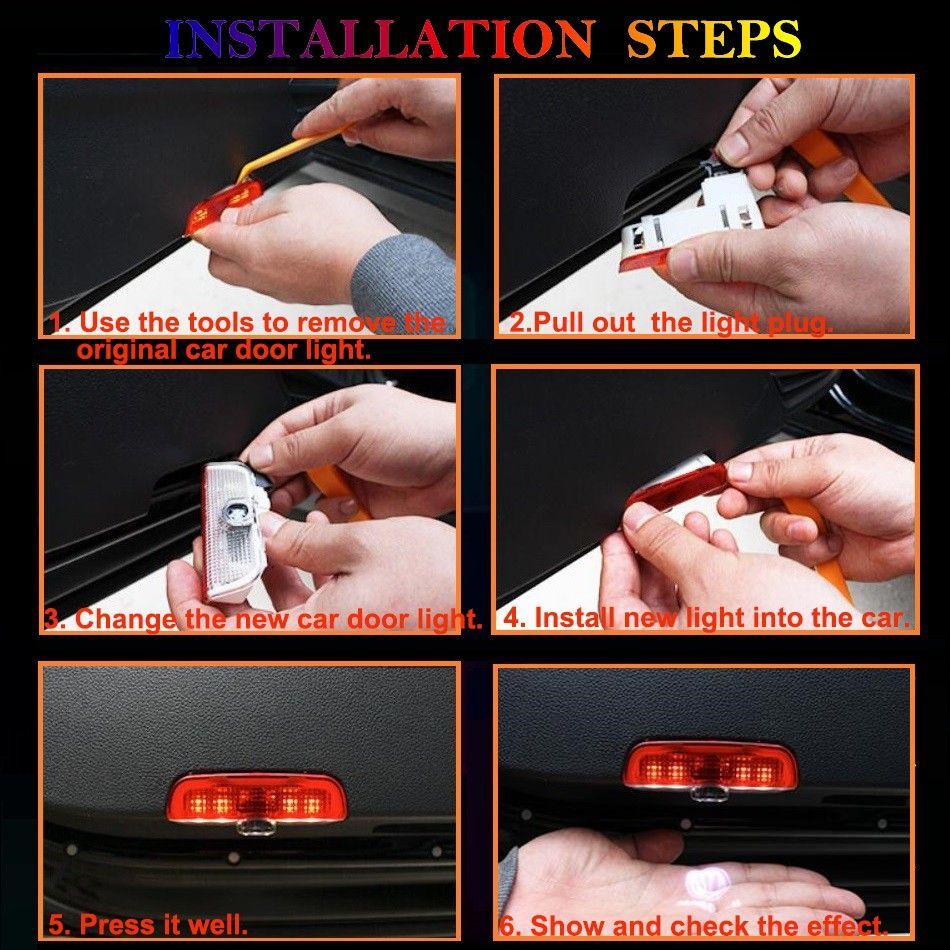 INSTALLATION STEPS

1. Use the tools to remove the original car door light.

2.Pull out the light plug.

3. Change the new car door light.

4. Install new light into the car.

5. Press it well.

6. Show and check the effect.