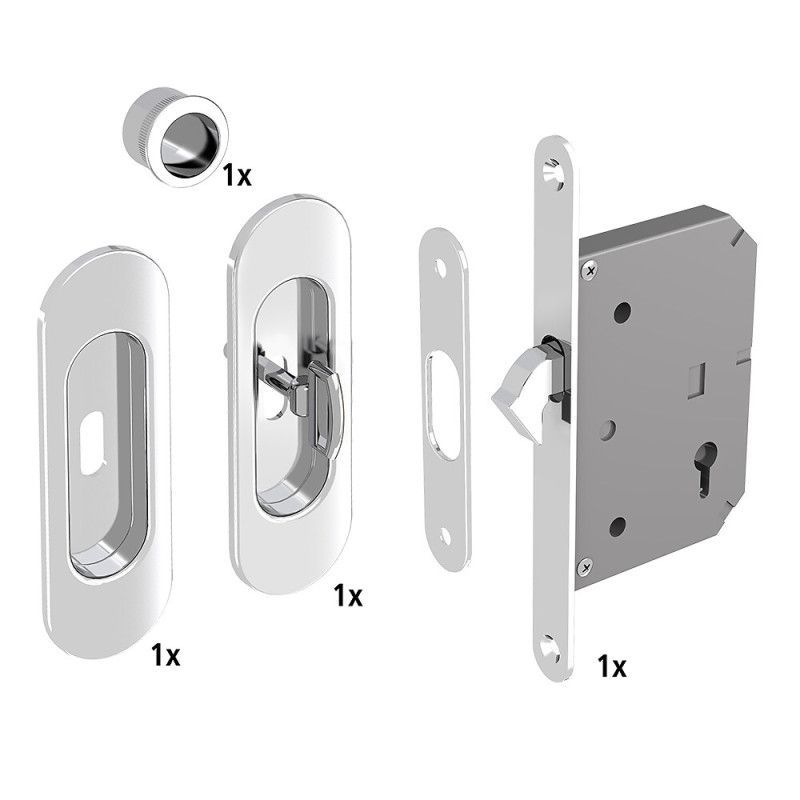 1x

1x

1x

1x