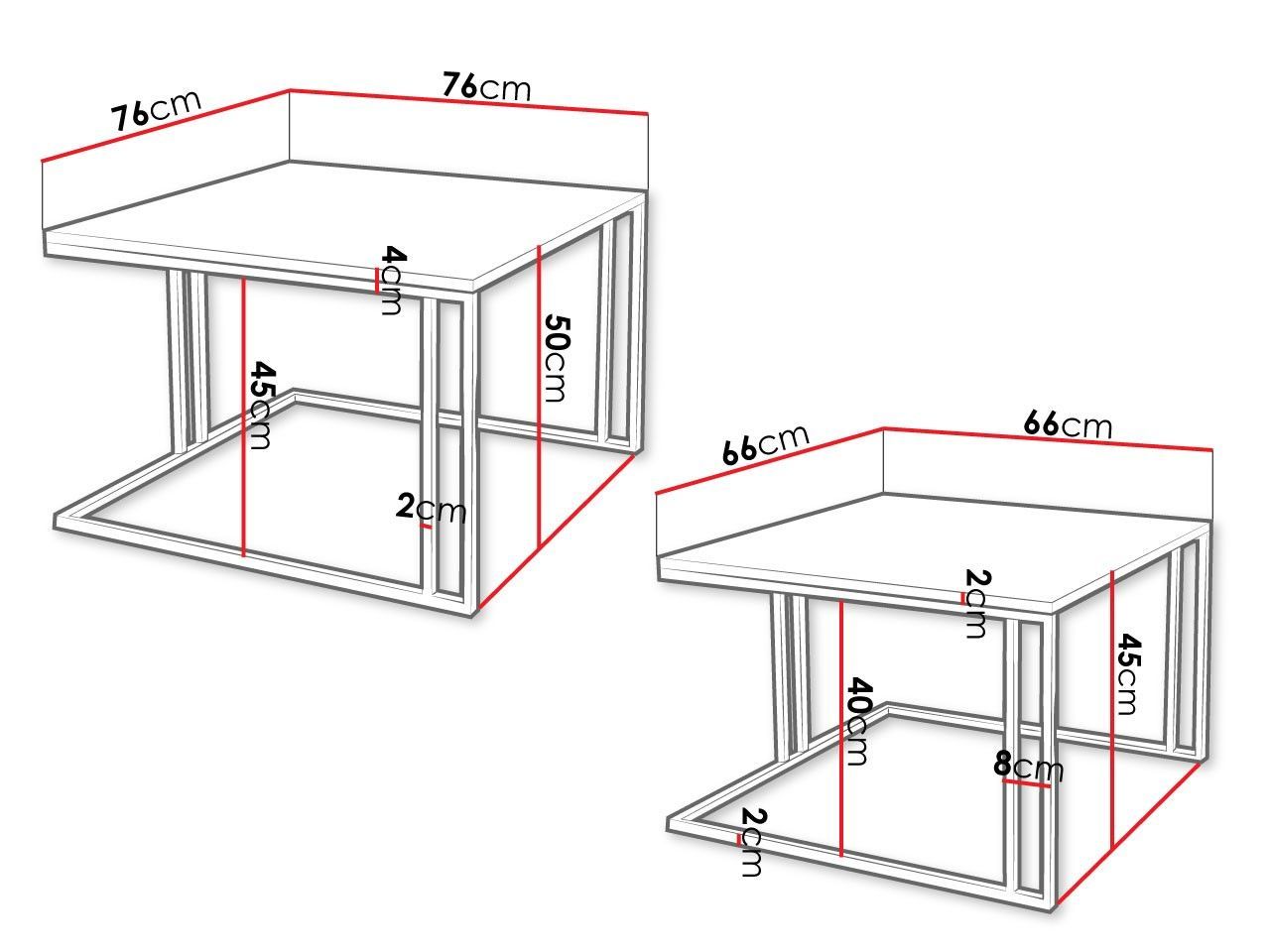 76cm
76cm
4cm
50cm
45cm
2cm
66cm
66cm
2cm
45cm
40cm
8cm
2cm