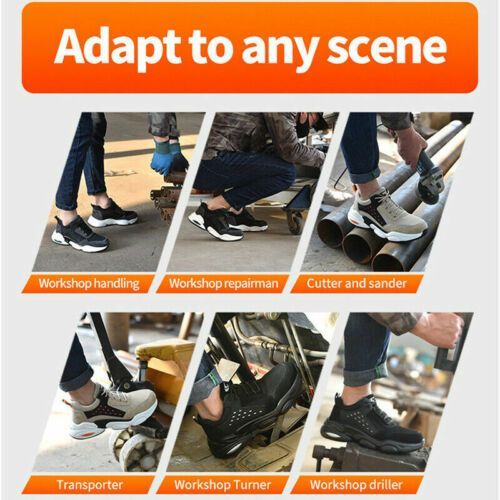 Adapt to any scene

Workshop handling

Workshop repairman

Cutter and sander

Transporter

Workshop Turner

Workshop driller