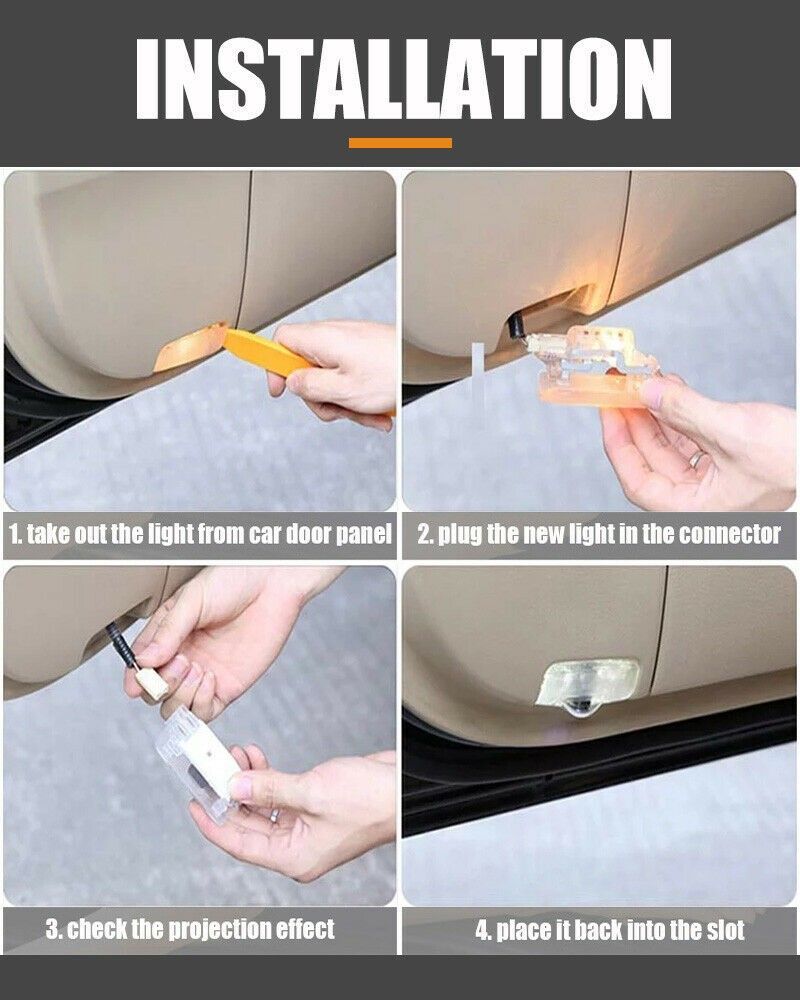 INSTALLATION

1. take out the light from car door panel

2. plug the new light in the connector

3. check the projection effect

4. place it back into the slot