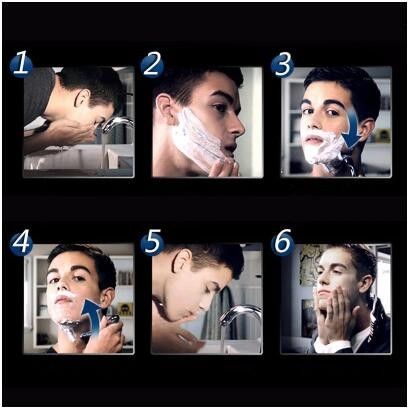 1

2

3

4

5

6