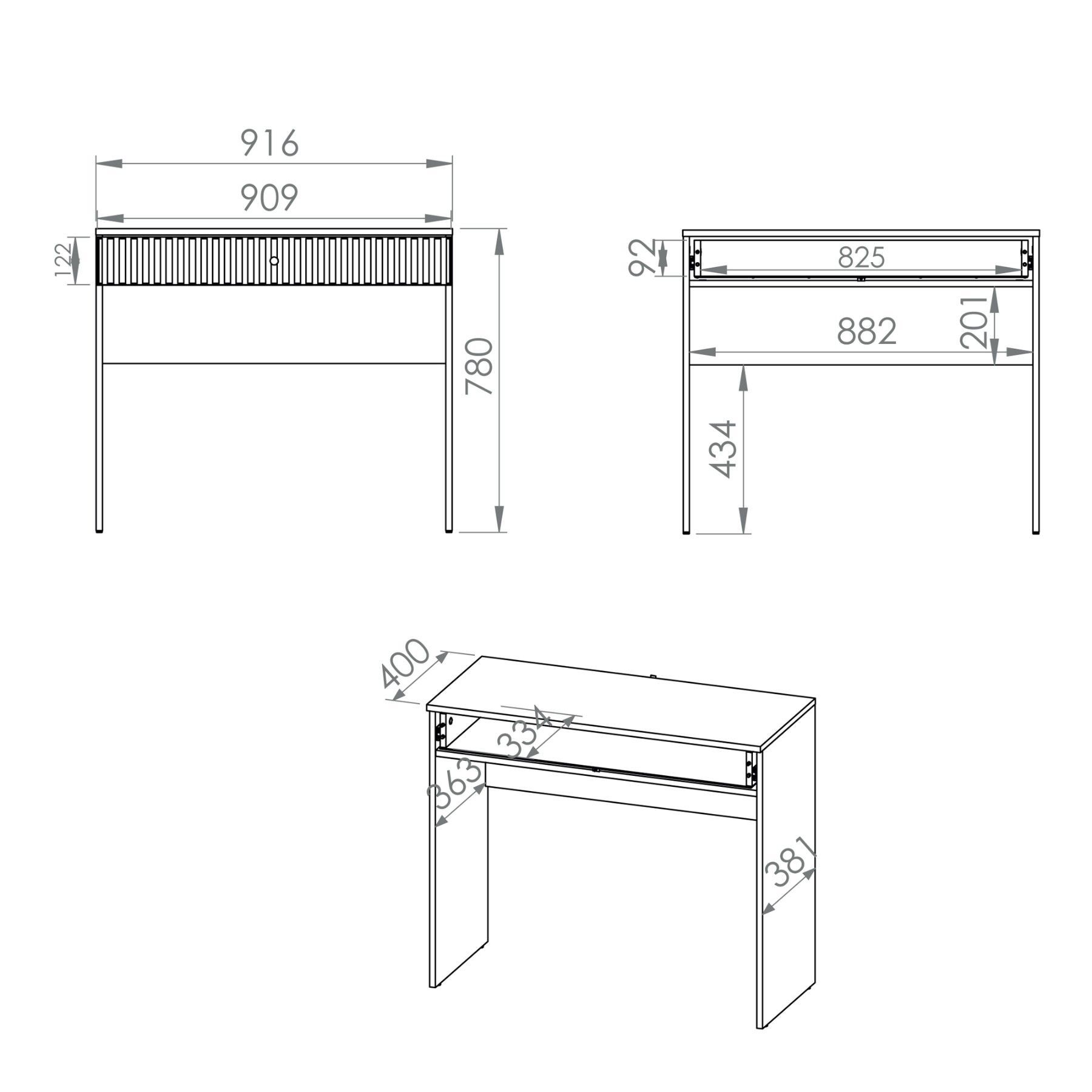 916
909
122
780
92
825
882
201
434
400
334
363
381