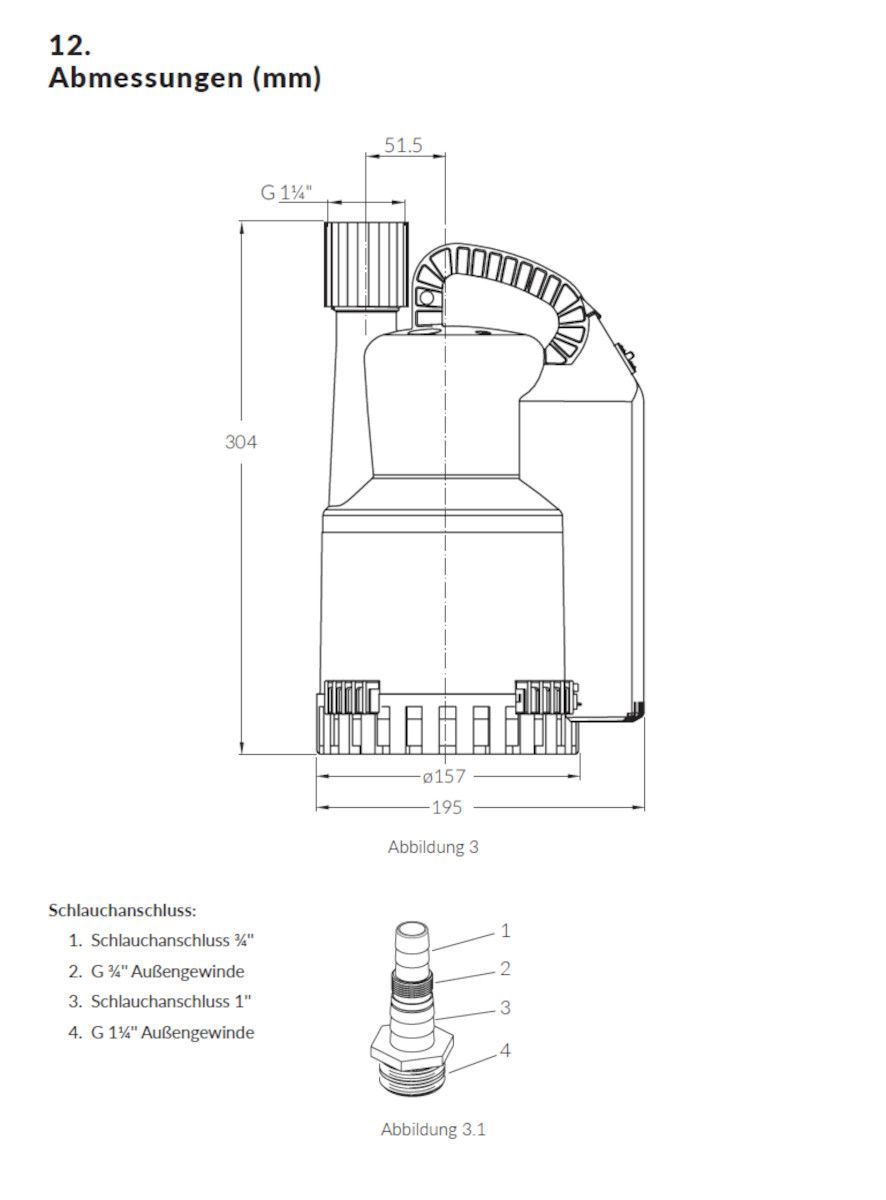 12.
Abmessungen (mm)

51.5

G 1¼"

304

ø157

195

Abbildung 3

Schlauchanschluss:

1. Schlauchanschluss ¾"
2. G ¾" Außengewinde
3. Schlauchanschluss 1"
4. G 1¼" Außengewinde

1
2
3
4

Abbildung 3.1